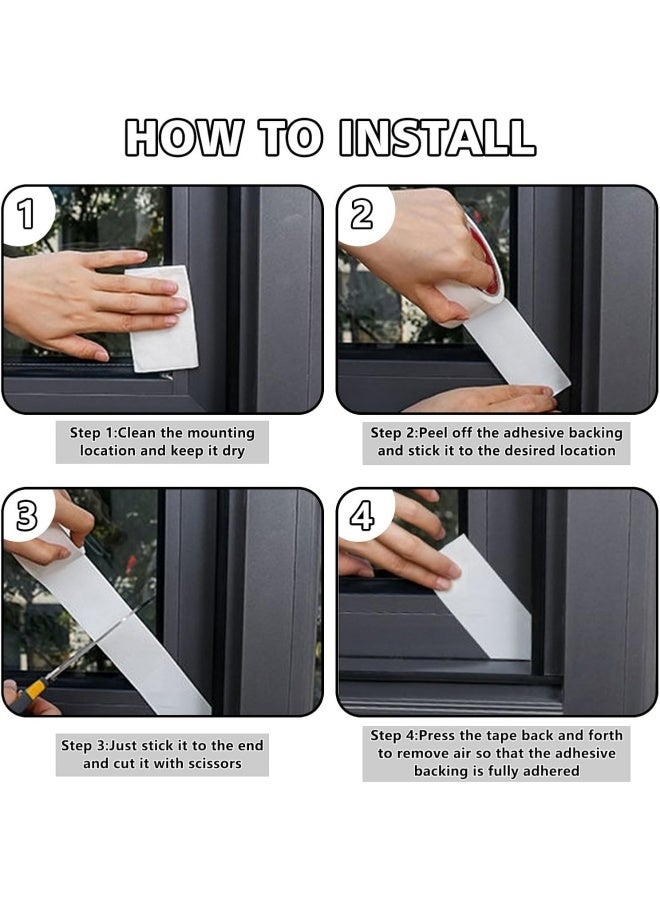 HOW TO INSTALL

1

Step 1:Clean the mounting location and keep it dry

2

Step 2:Peel off the adhesive backing and stick it to the desired location

3

Step 3:Just stick it to the end and cut it with scissors

4

Step 4:Press the tape back and forth to remove air so that the adhesive backing is fully adhered