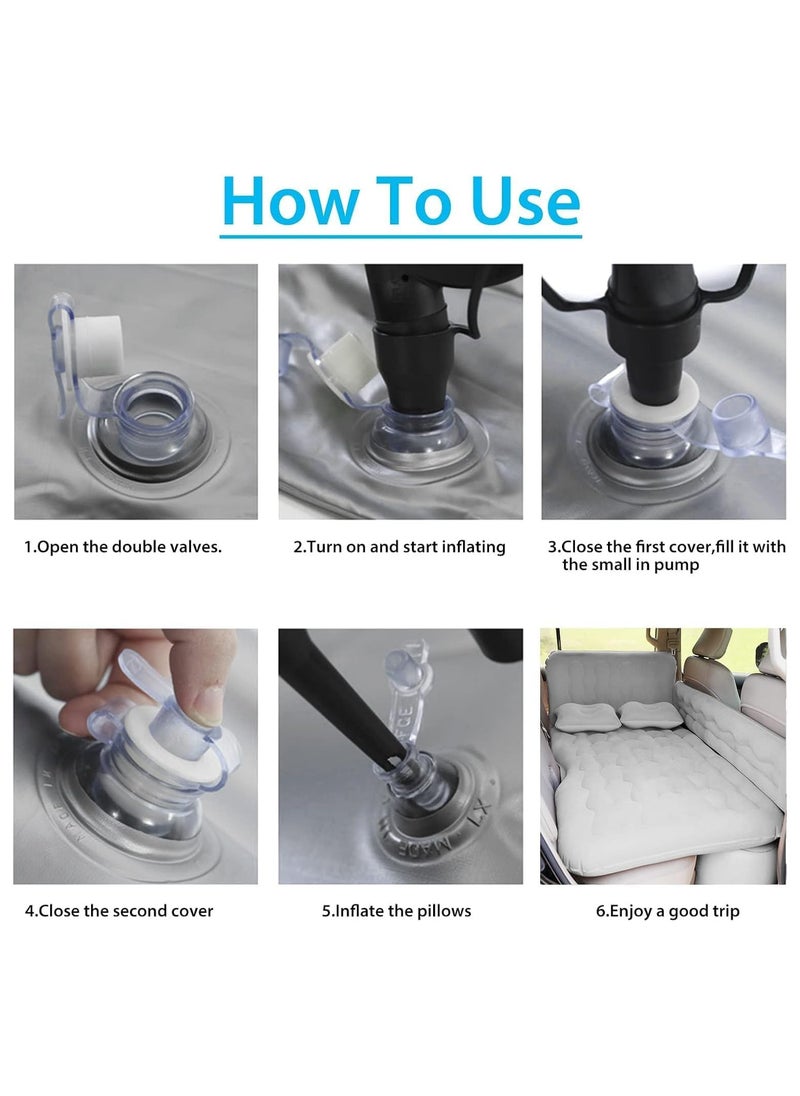 How To Use

1.Open the double valves.

2.Turn on and start inflating

3.Close the first cover,fill it with the small in pump

4.Close the second cover

5.Inflate the pillows

6.Enjoy a good trip