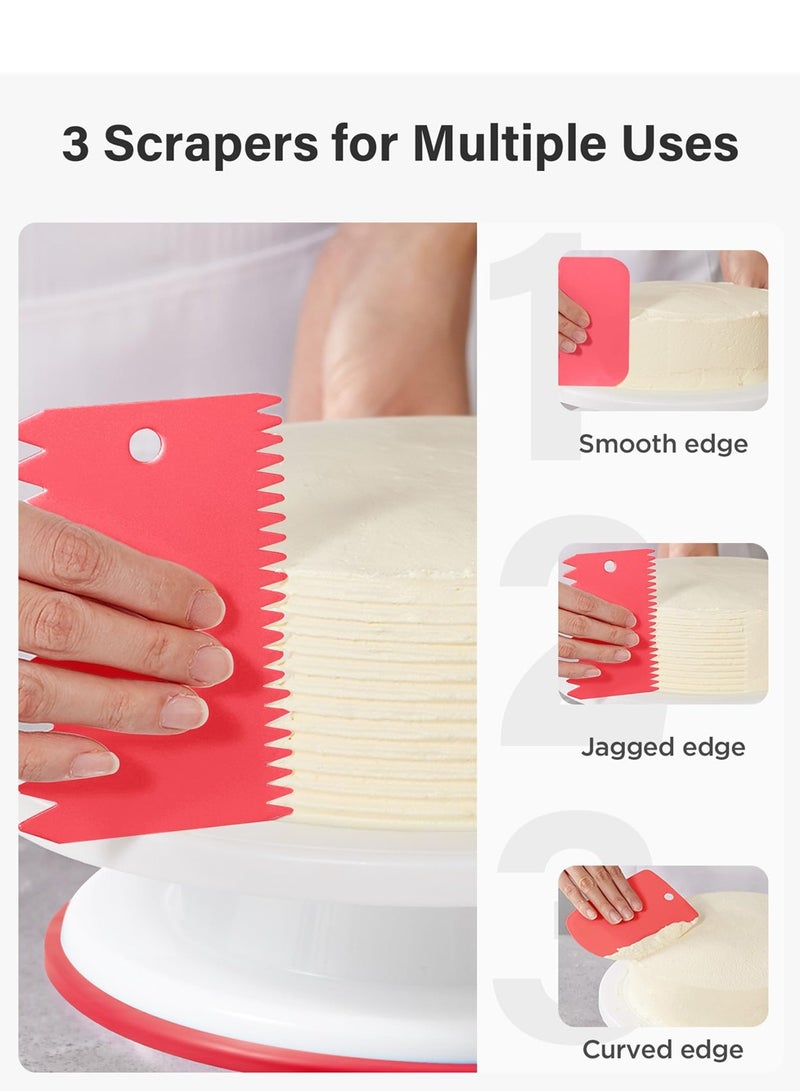 3 Scrapers for Multiple Uses

1

Smooth edge

2

Jagged edge

3

Curved edge