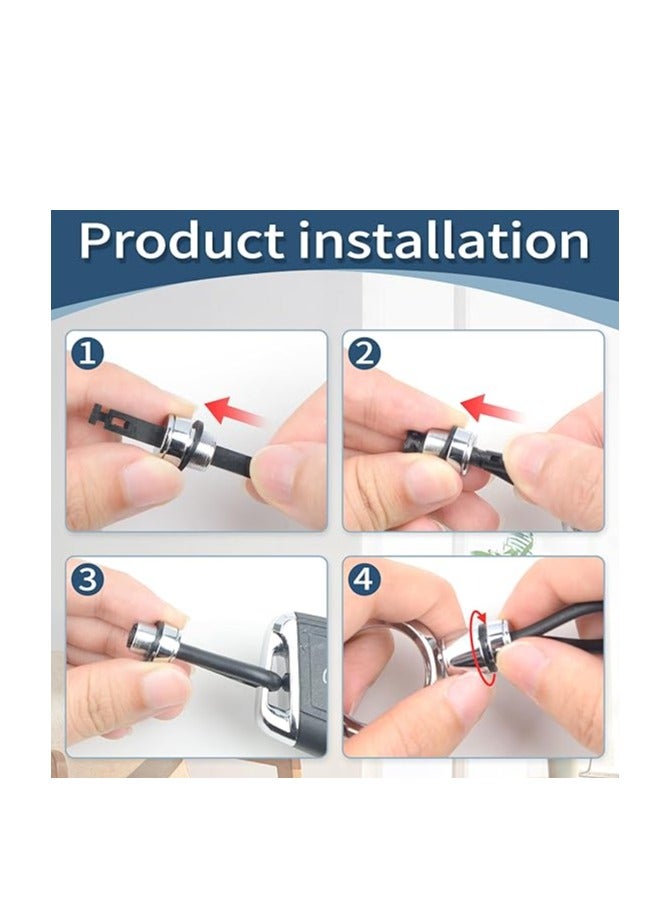 Product installation

1

2

3

4