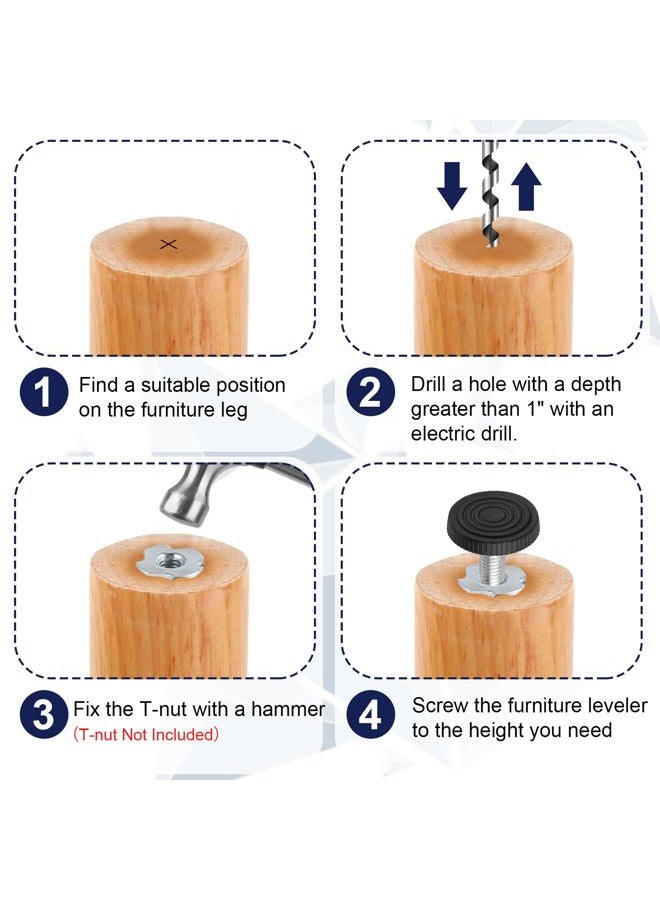 1 Find a suitable position on the furniture leg

2 Drill a hole with a depth greater than 1" with an electric drill.

3 Fix the T-nut with a hammer
(T-nut Not Included)

4 Screw the furniture leveler to the height you need