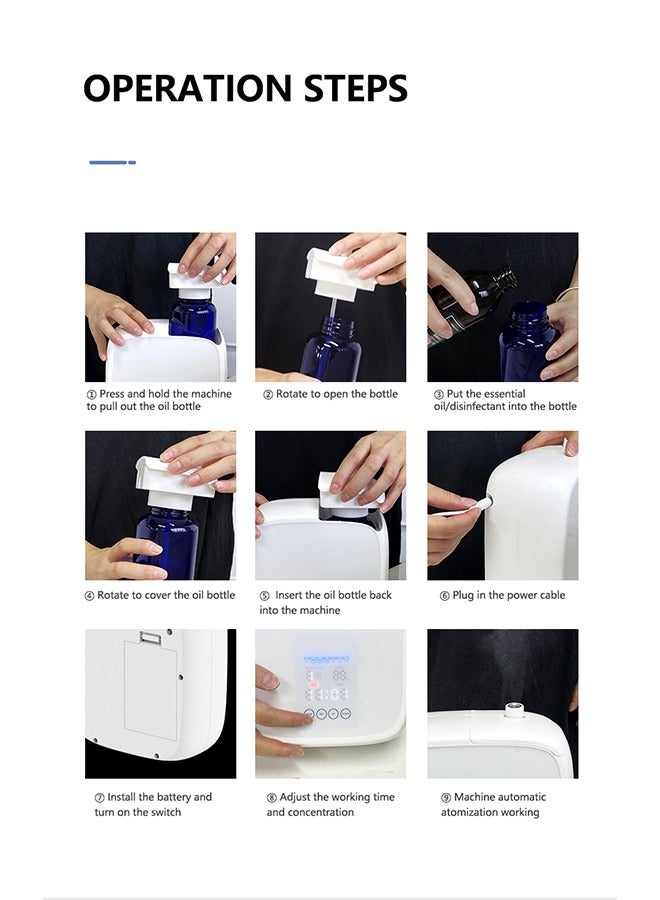 OPERATION STEPS

① Press and hold the machine to pull out the oil bottle

② Rotate to open the bottle

③ Put the essential oil/disinfectant into the bottle

④ Rotate to cover the oil bottle

⑤ Insert the oil bottle back into the machine

⑥ Plug in the power cable

⑦ Install the battery and turn on the switch

⑧ Adjust the working time and concentration

⑨ Machine automatic atomization working