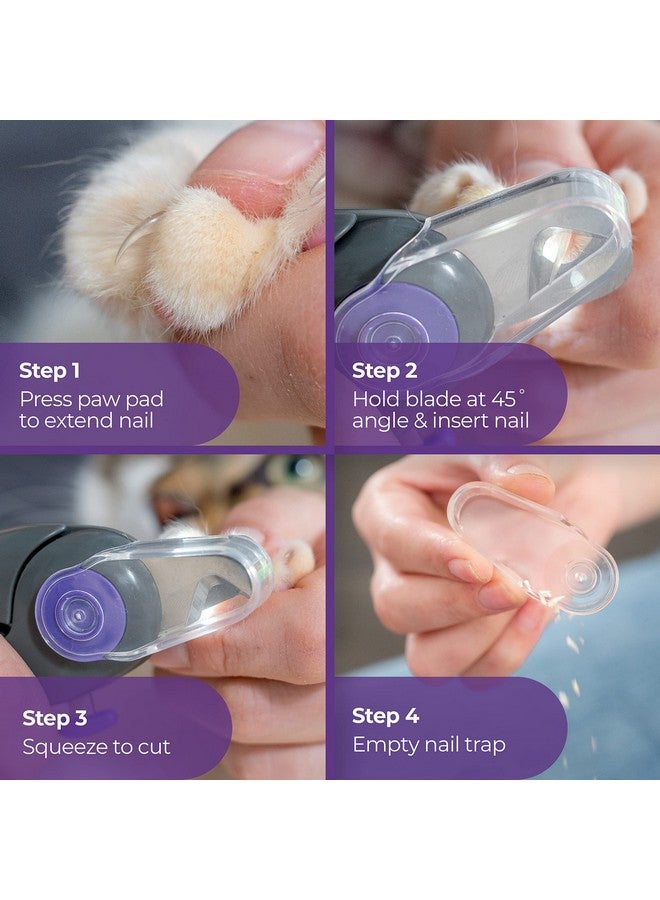 Step 1
Press paw pad to extend nail

Step 2
Hold blade at 45° angle & insert nail

Step 3
Squeeze to cut

Step 4
Empty nail trap