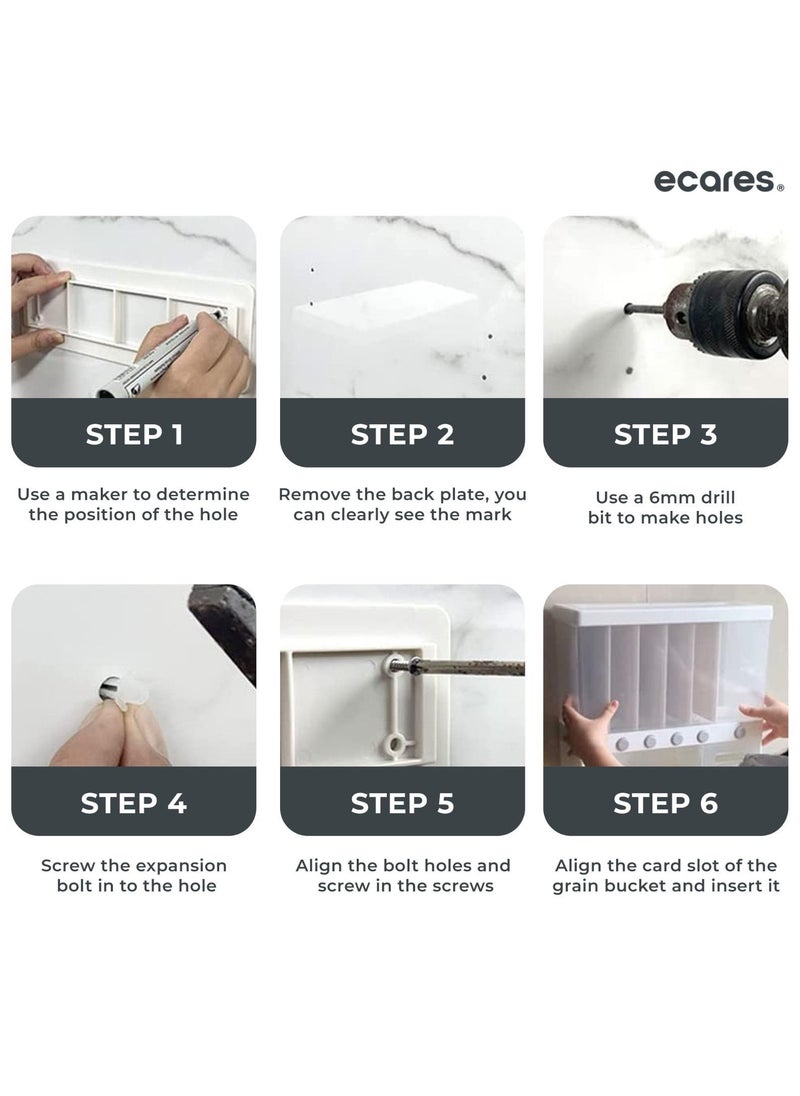 ecares®

STEP 1

Use a maker to determine the position of the hole

STEP 2

Remove the back plate, you can clearly see the mark

STEP 3

Use a 6mm drill bit to make holes

STEP 4

Screw the expansion bolt in to the hole

STEP 5

Align the bolt holes and screw in the screws

STEP 6

Align the card slot of the grain bucket and insert it