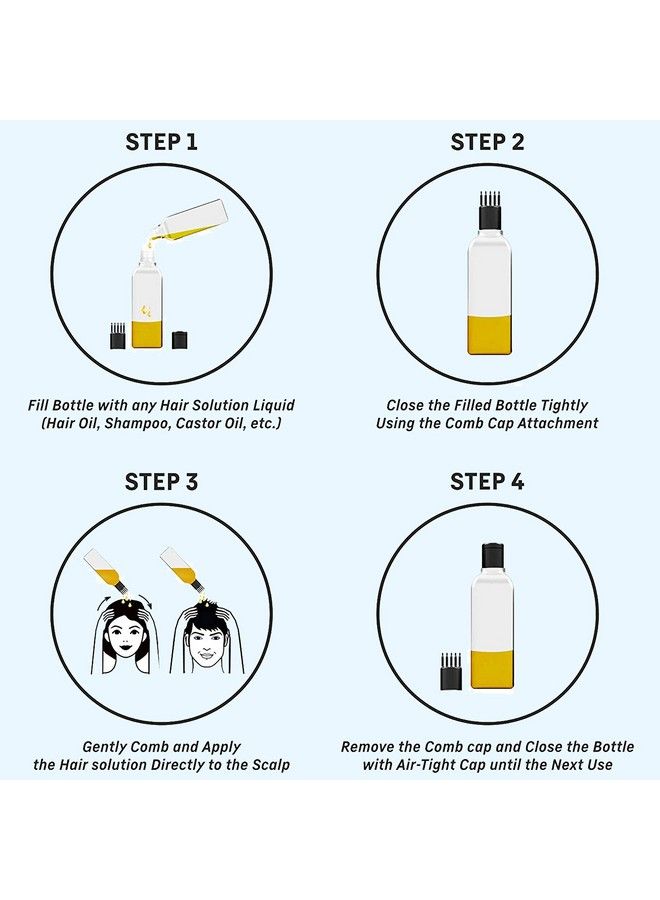 STEP 1

Fill Bottle with any Hair Solution Liquid (Hair Oil, Shampoo, Castor Oil, etc.)

STEP 2

Close the Filled Bottle Tightly Using the Comb Cap Attachment

STEP 3

Gently Comb and Apply the Hair solution Directly to the Scalp

STEP 4

Remove the Comb cap and Close the Bottle with Air-Tight Cap until the Next Use