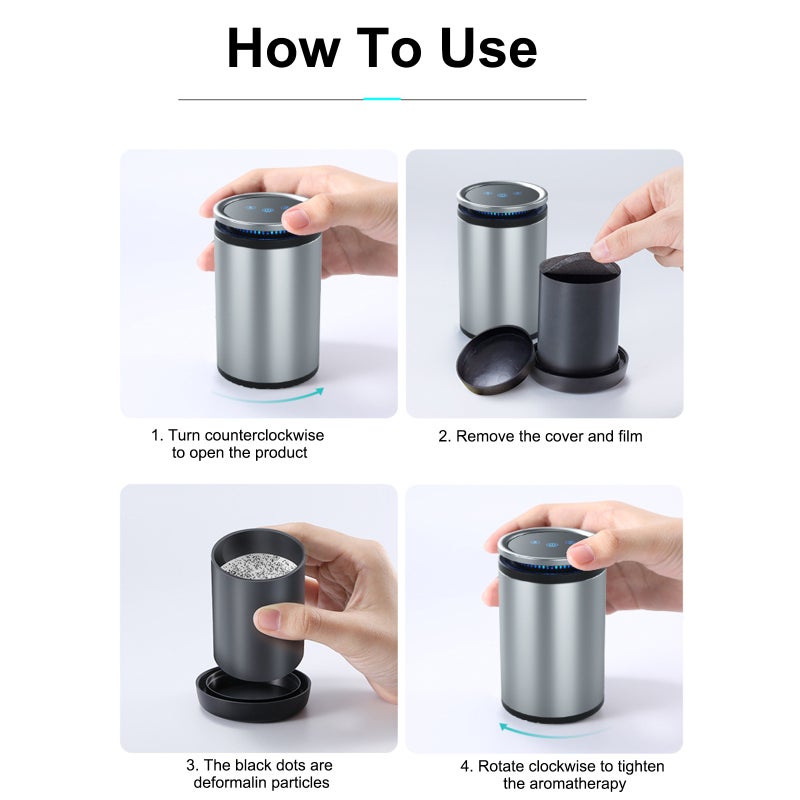 How To Use

1. Turn counterclockwise to open the product

2. Remove the cover and film

3. The black dots are deformalin particles

4. Rotate clockwise to tighten the aromatherapy