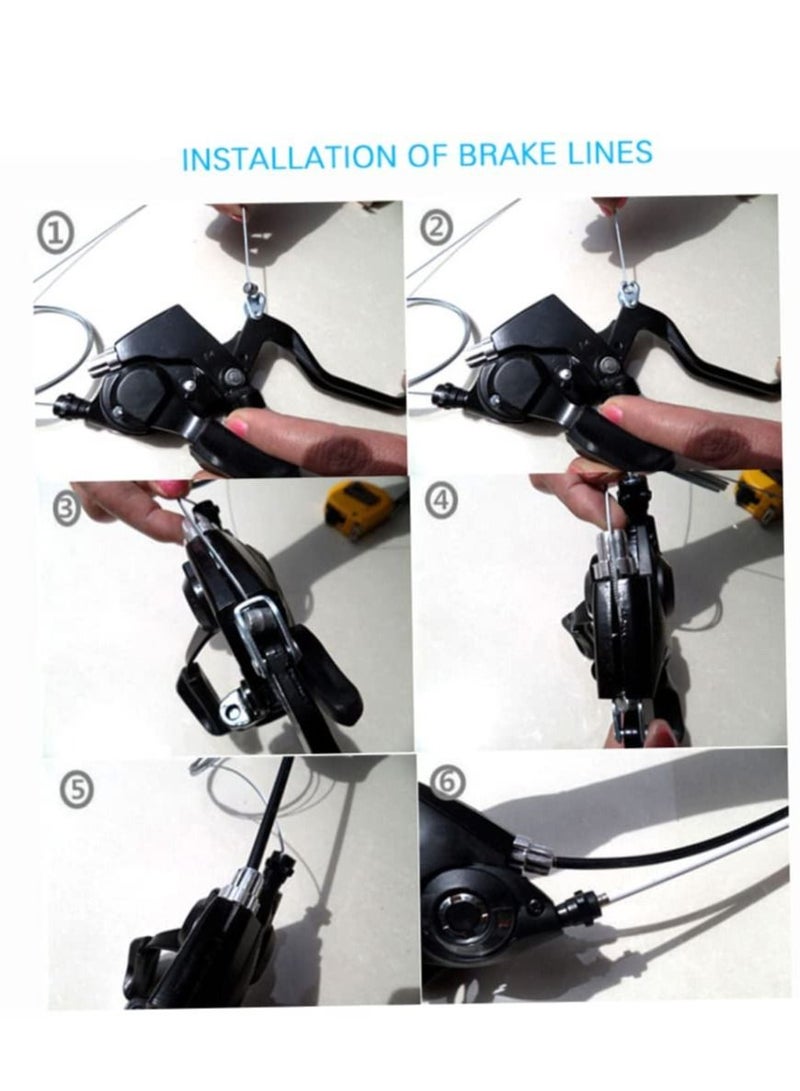 INSTALLATION OF BRAKE LINES

①

②

③

④

⑤

⑥