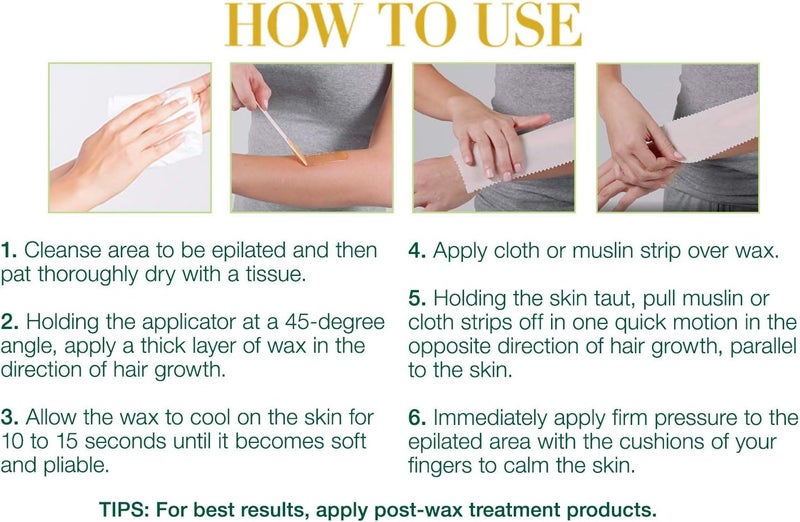 HOW TO USE

1. Cleanse area to be epilated and then pat thoroughly dry with a tissue.

2. Holding the applicator at a 45-degree angle, apply a thick layer of wax in the direction of hair growth.

3. Allow the wax to cool on the skin for 10 to 15 seconds until it becomes soft and pliable.

4. Apply cloth or muslin strip over wax.

5. Holding the skin taut, pull muslin or cloth strips off in one quick motion in the opposite direction of hair growth, parallel to the skin.

6. Immediately apply firm pressure to the epilated area with the cushions of your fingers to calm the skin.

TIPS: For best results, apply post-wax treatment products.