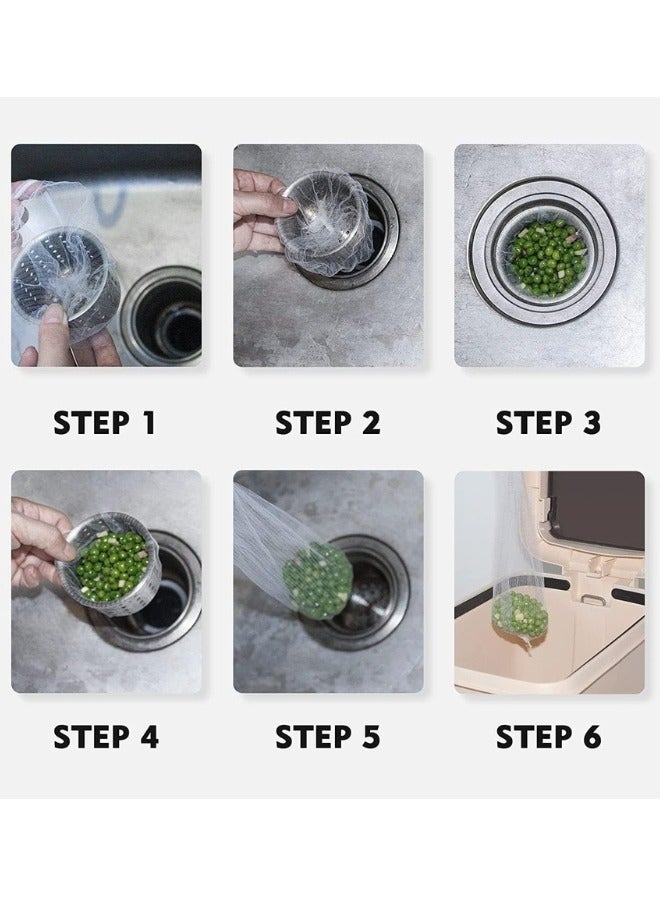 STEP 1
STEP 2
STEP 3
STEP 4
STEP 5
STEP 6