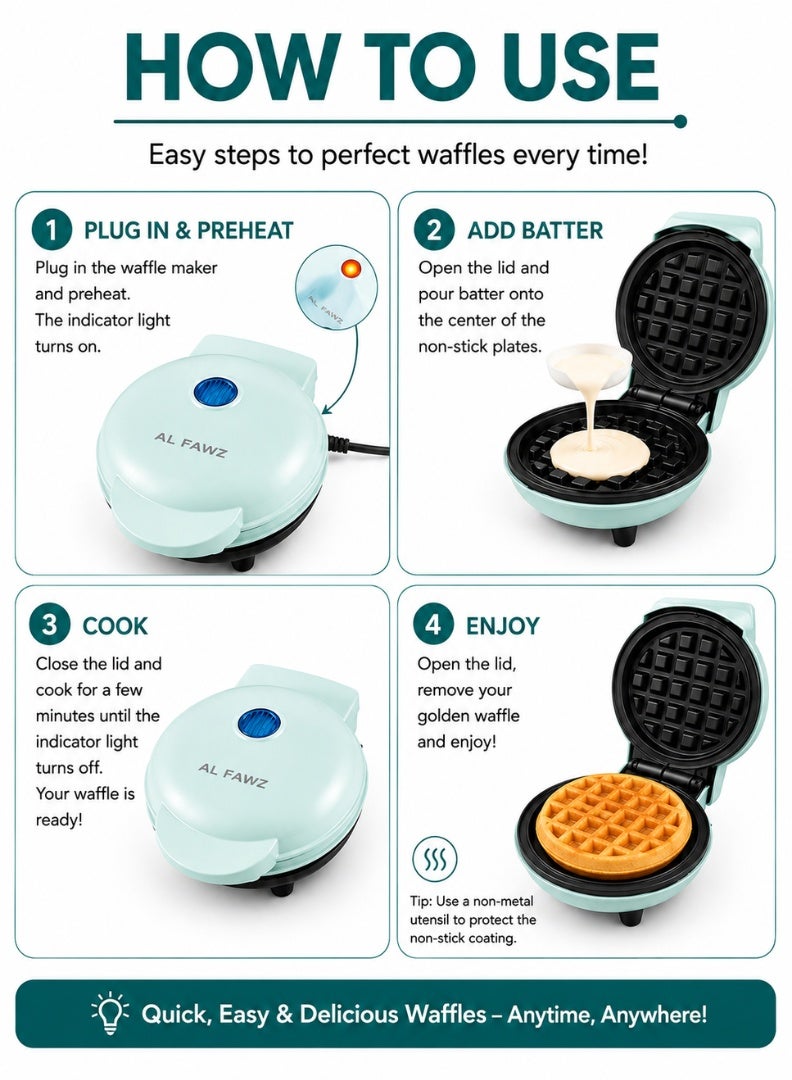 HOW TO USE

Easy steps to perfect waffles every time!

1 PLUG IN & PREHEAT

Plug in the waffle maker and preheat. The indicator light turns on.

AL FAWZ

AL FAWZ

2 ADD BATTER

Open the lid and pour batter onto the center of the non-stick plates.

3 COOK

Close the lid and cook for a few minutes until the indicator light turns off. Your waffle is ready!

AL FAWZ

4 ENJOY

Open the lid, remove your golden waffle and enjoy!

Tip: Use a non-metal utensil to protect the non-stick coating.

Quick, Easy & Delicious Waffles – Anytime, Anywhere!