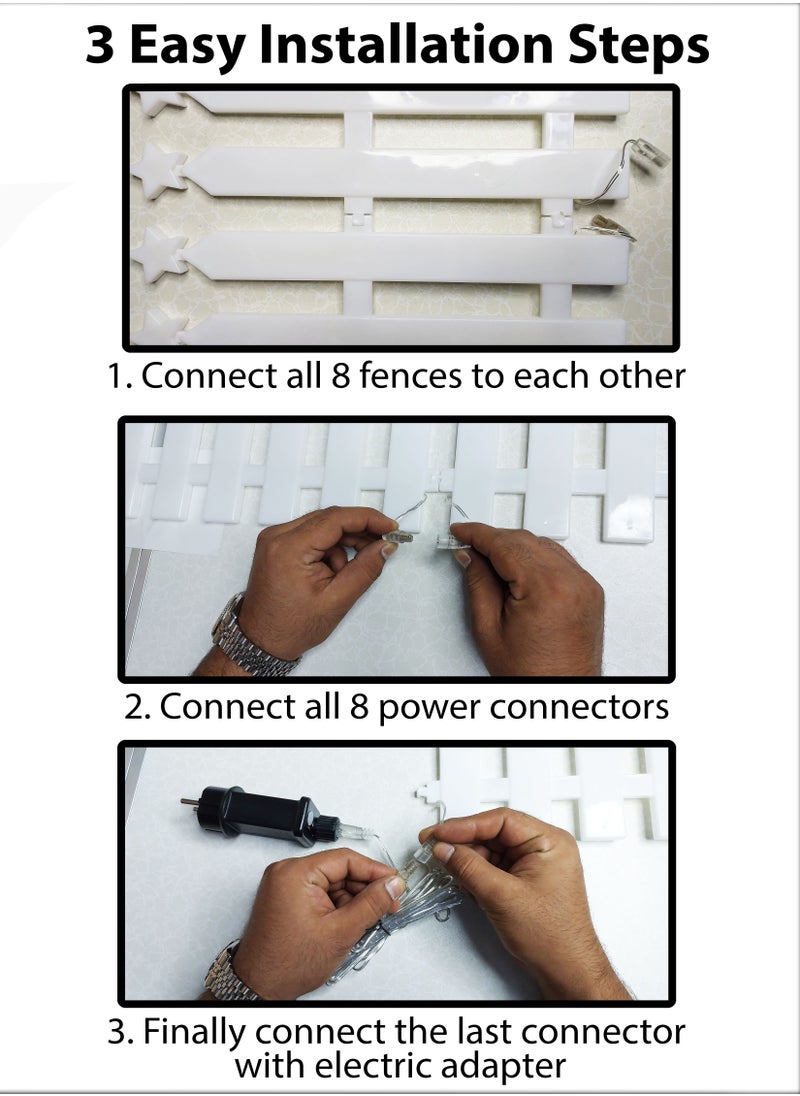 3 Easy Installation Steps

1. Connect all 8 fences to each other

2. Connect all 8 power connectors

3. Finally connect the last connector with electric adapter