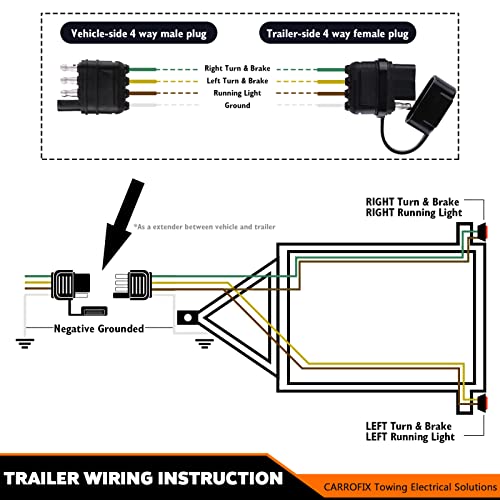 Vehicle-side 4 way male plug

Trailer-side 4 way female plug

Right Turn & Brake
Left Turn & Brake
Running Light
Ground

*As a extender between vehicle and trailer

RIGHT Turn & Brake
RIGHT Running Light

Negative Grounded

LEFT Turn & Brake
LEFT Running Light

TRAILER WIRING INSTRUCTION

CARROFIX Towing Electrical Solutions