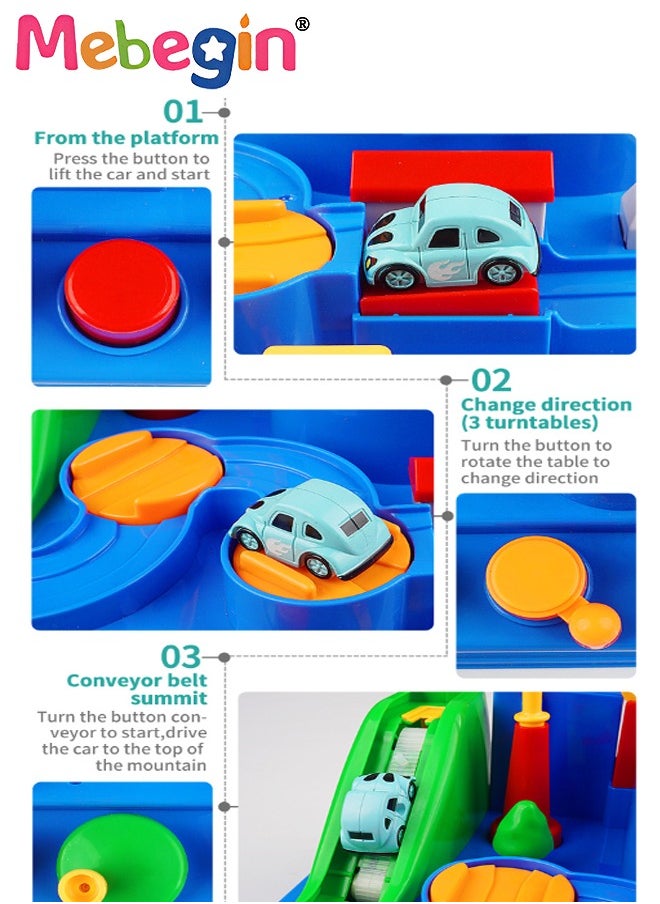 Mebegin®

01

From the platform

Press the button to lift the car and start

02

Change direction (3 turntables)

Turn the button to rotate the table to change direction

03

Conveyor belt summit

Turn the button conveyor to start,drive the car to the top of the mountain