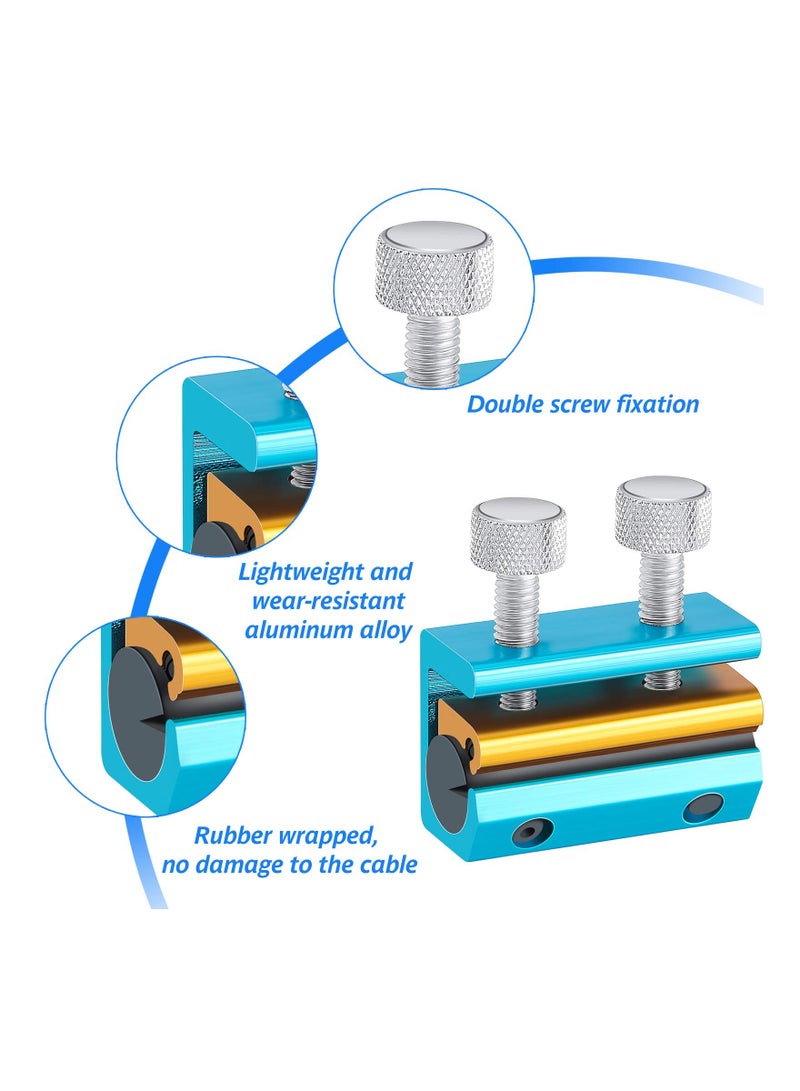 Double screw fixation

Lightweight and wear-resistant aluminum alloy

Rubber wrapped, no damage to the cable