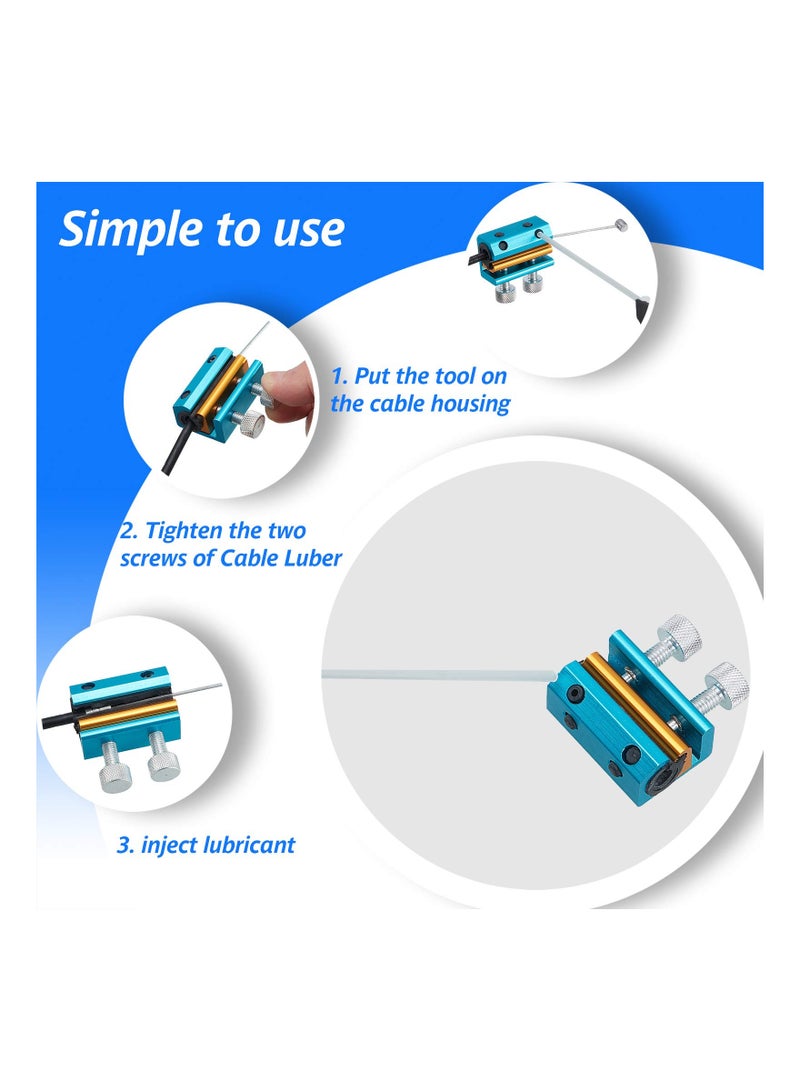 Simple to use

1. Put the tool on the cable housing

2. Tighten the two screws of Cable Luber

3. inject lubricant