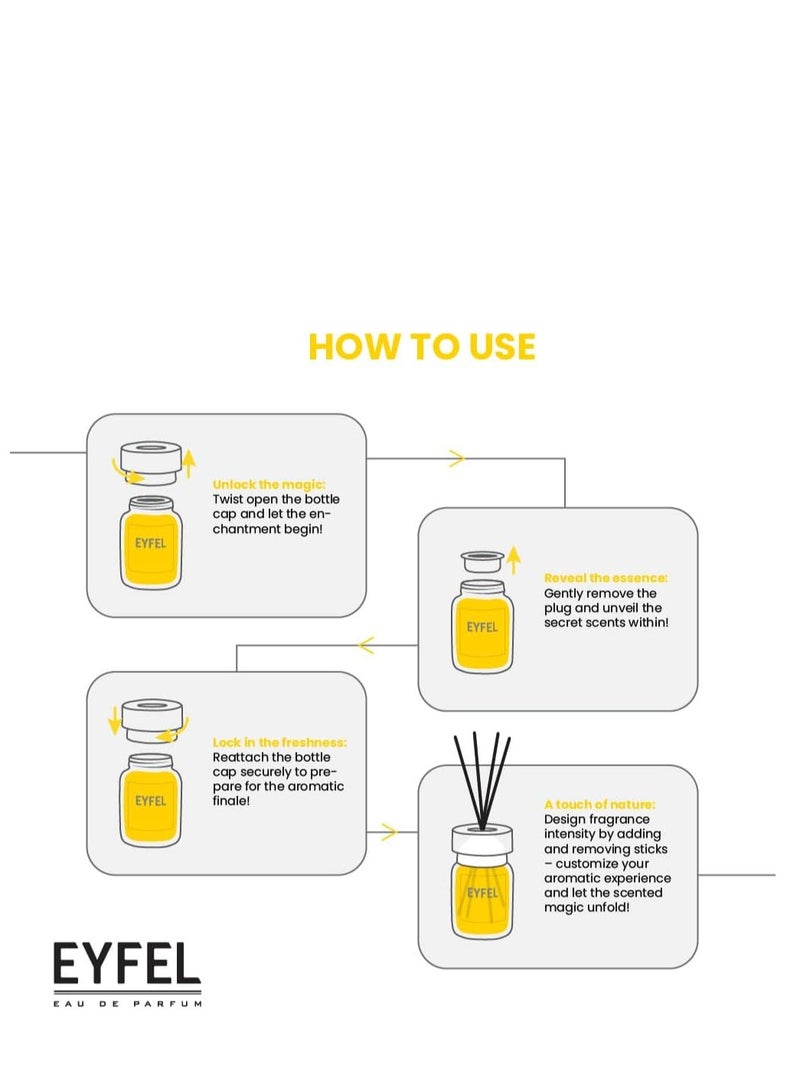 HOW TO USE

EYFEL

Unlock the magic:
Twist open the bottle cap and let the enchantment begin!

EYFEL

Reveal the essence:
Gently remove the plug and unveil the secret scents within!

EYFEL

Lock in the freshness:
Reattach the bottle cap securely to prepare for the aromatic finale!

EYFEL

A touch of nature:
Design fragrance intensity by adding and removing sticks – customize your aromatic experience and let the scented magic unfold!

EYFEL
EAU DE PARFUM