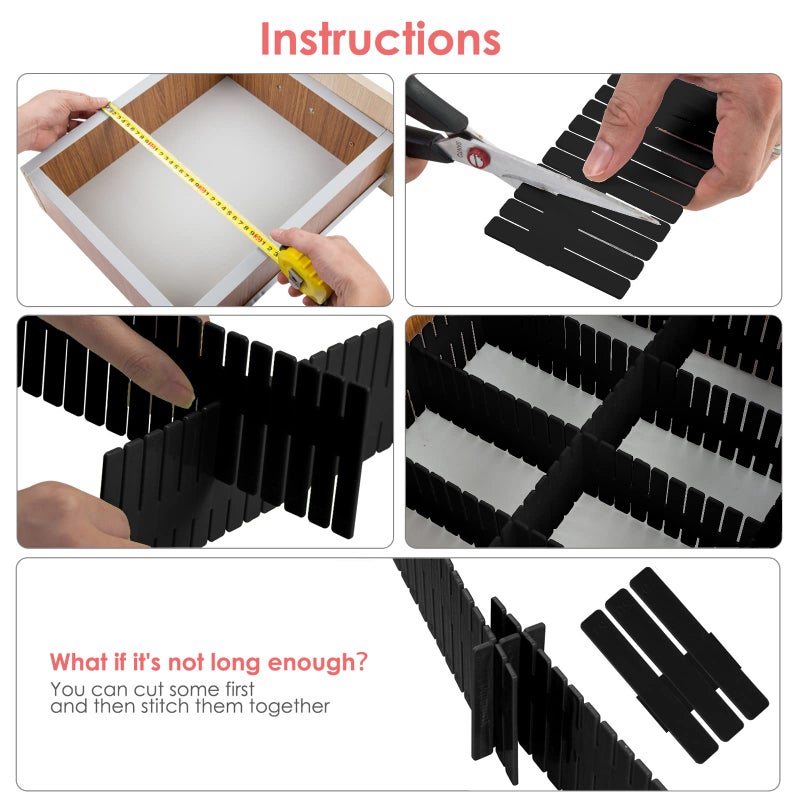 Instructions

What if it's not long enough?
You can cut some first and then stitch them together