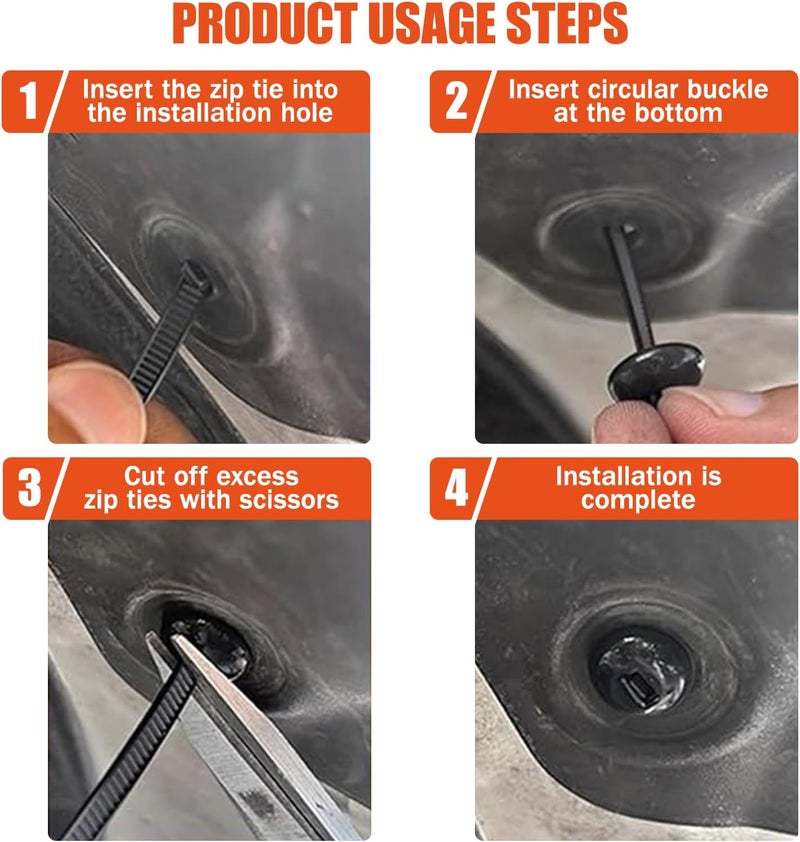 PRODUCT USAGE STEPS

1

Insert the zip tie into the installation hole

2

Insert circular buckle at the bottom

3

Cut off excess zip ties with scissors

4

Installation is complete