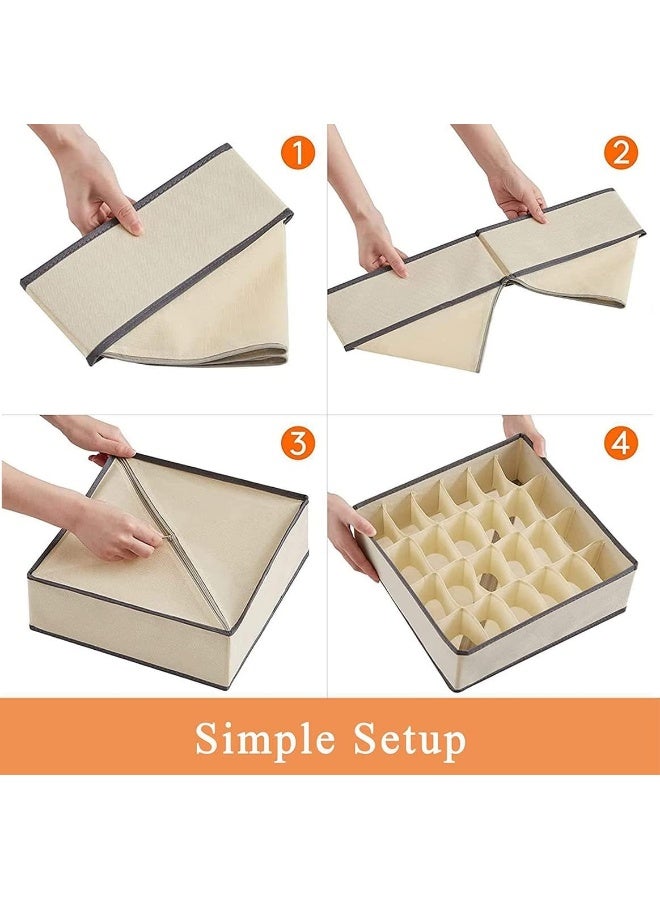 1

2

3

4

Simple Setup