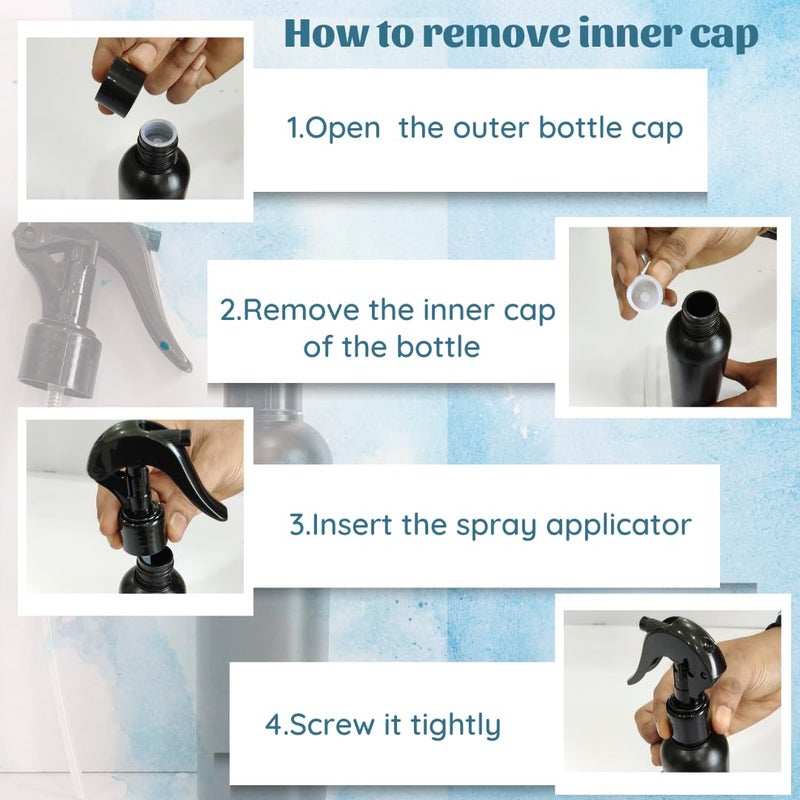 How to remove inner cap

1.Open  the outer bottle cap

2.Remove the inner cap of the bottle

3.Insert the spray applicator

4.Screw it tightly