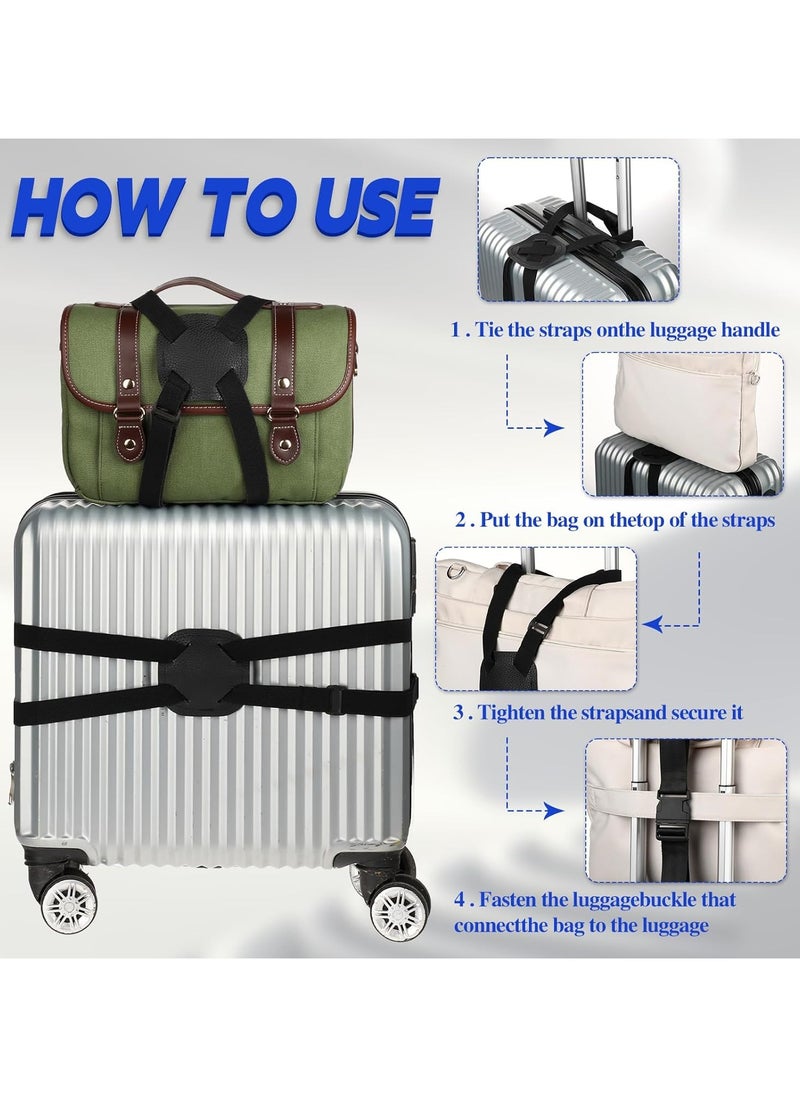 HOW TO USE

1 . Tie the straps onthe luggage handle

2 . Put the bag on thetop of the straps

3 . Tighten the strapsand secure it

4 . Fasten the luggagebuckle that connectthe bag to the luggage