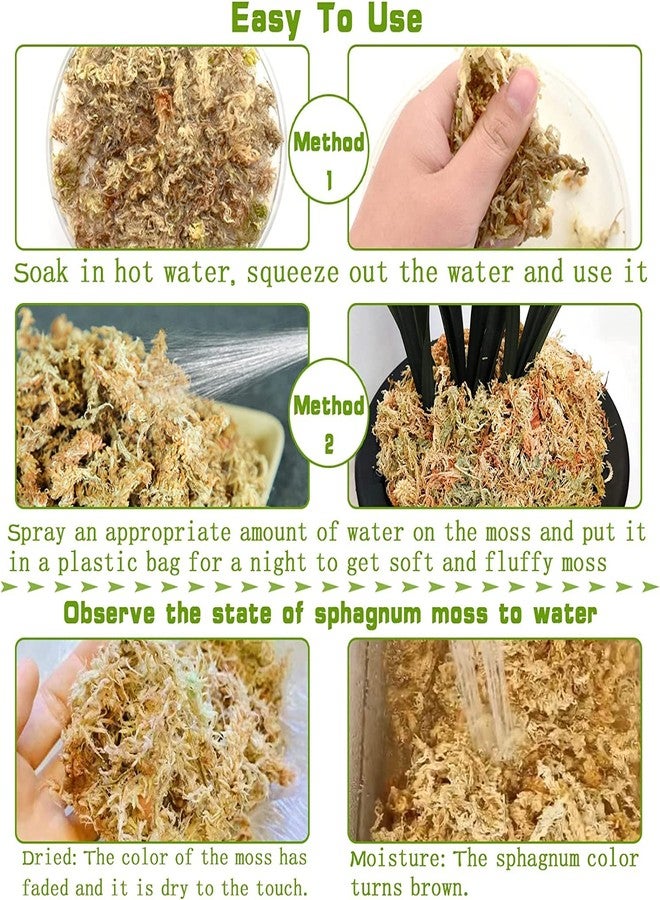 Easy To Use

Method 1

Soak in hot water, squeeze out the water and use it

Method 2

Spray an appropriate amount of water on the moss and put it in a plastic bag for a night to get soft and fluffy moss

Observe the state of sphagnum moss to water

Dried: The color of the moss has faded and it is dry to the touch.

Moisture: The sphagnum color turns brown.