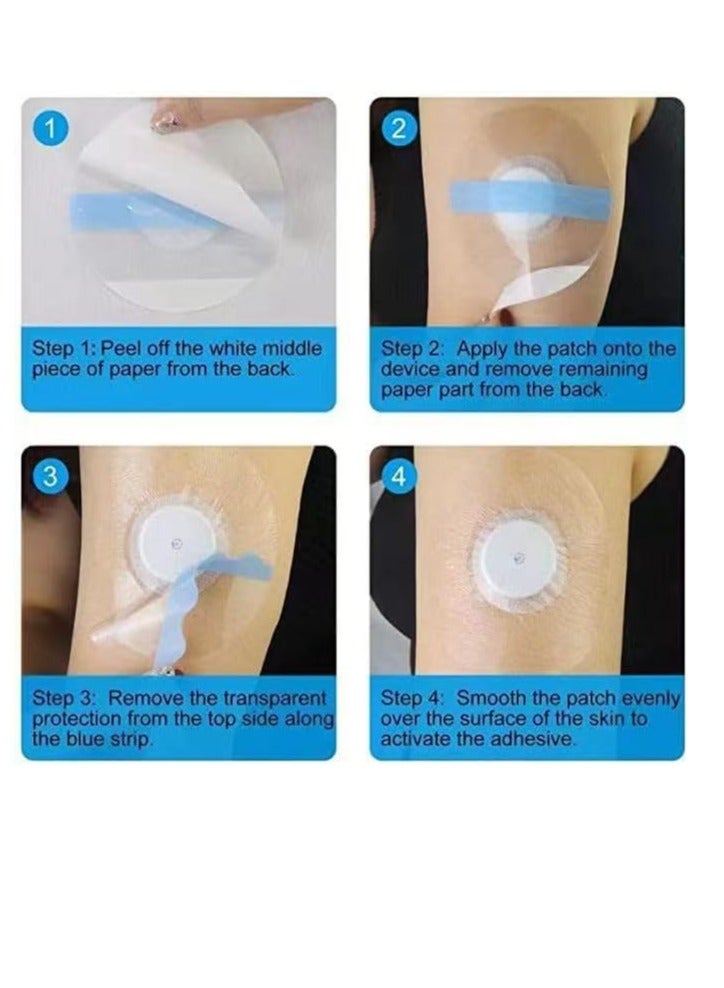 1

Step 1: Peel off the white middle piece of paper from the back.

2

Step 2: Apply the patch onto the device and remove remaining paper part from the back.

3

Step 3: Remove the transparent protection from the top side along the blue strip.

4

Step 4: Smooth the patch evenly over the surface of the skin to activate the adhesive.