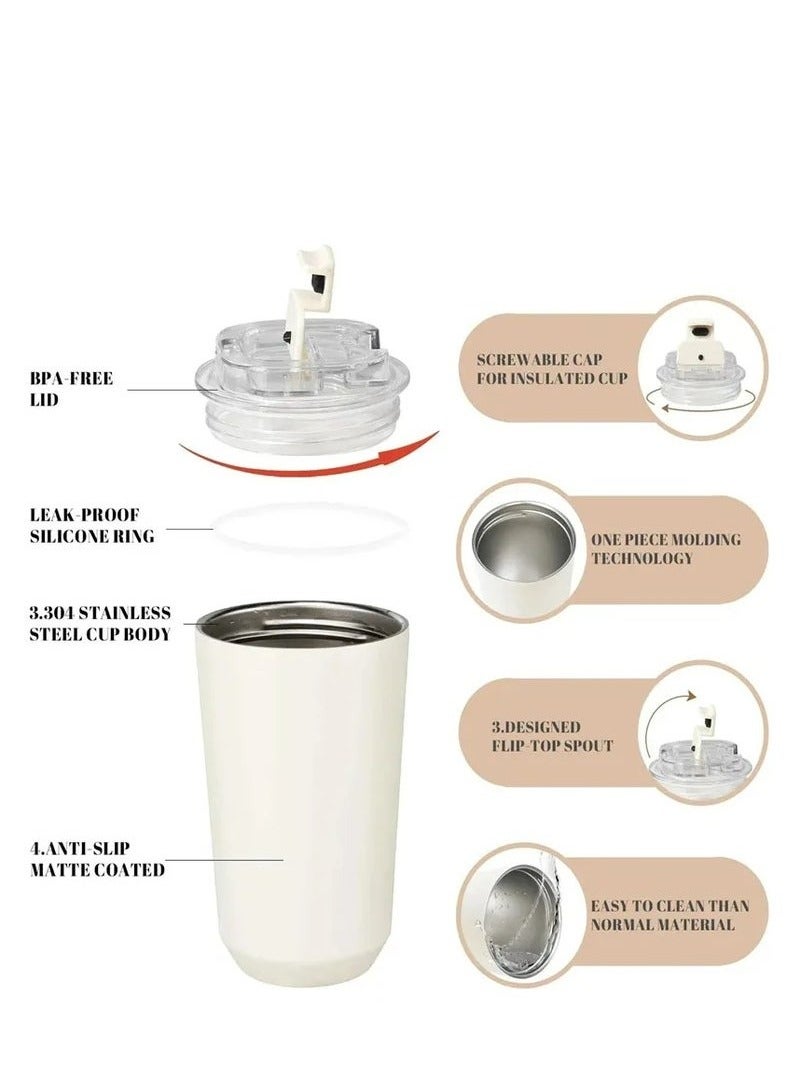 BPA-FREE LID

LEAK-PROOF SILICONE RING

3.304 STAINLESS STEEL CUP BODY

4.ANTI-SLIP MATTE COATED

SCREWABLE CAP FOR INSULATED CUP

ONE PIECE MOLDING TECHNOLOGY

3.DESIGNED FLIP-TOP SPOUT

EASY TO CLEAN THAN NORMAL MATERIAL