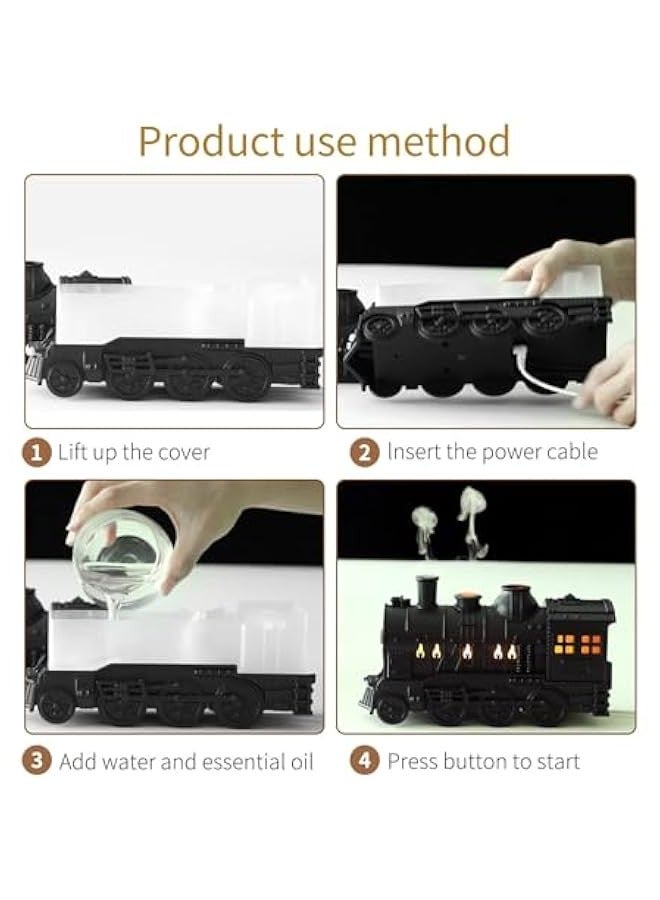 Product use method

1 Lift up the cover

2 Insert the power cable

3 Add water and essential oil

4 Press button to start