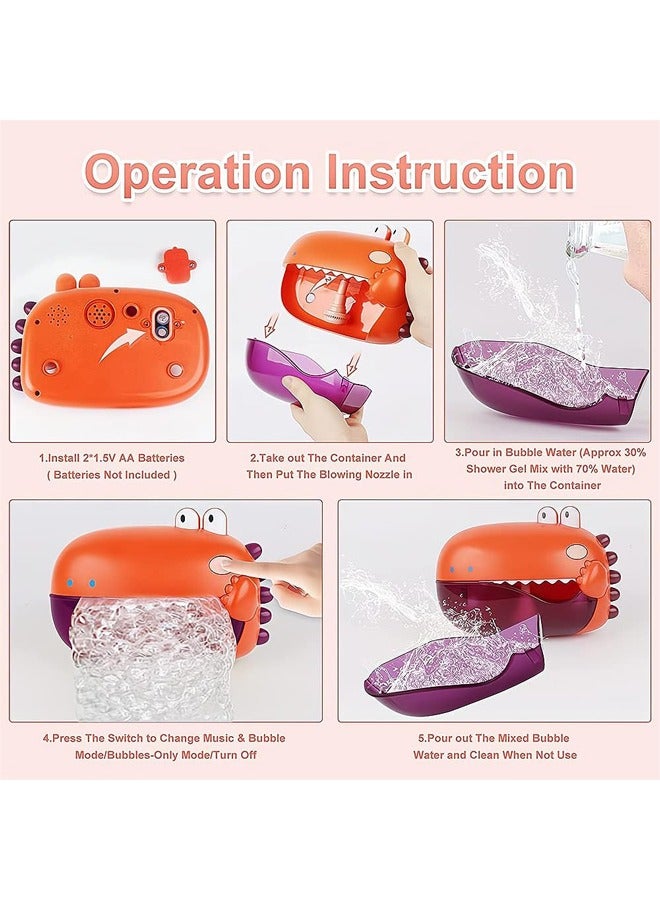 Operation Instruction

1.Install 2*1.5V AA Batteries ( Batteries Not Included )

2.Take out The Container And Then Put The Blowing Nozzle in

3.Pour in Bubble Water (Approx 30% Shower Gel Mix with 70% Water) into The Container

4.Press The Switch to Change Music & Bubble Mode/Bubbles-Only Mode/Turn Off

5.Pour out The Mixed Bubble Water and Clean When Not Use