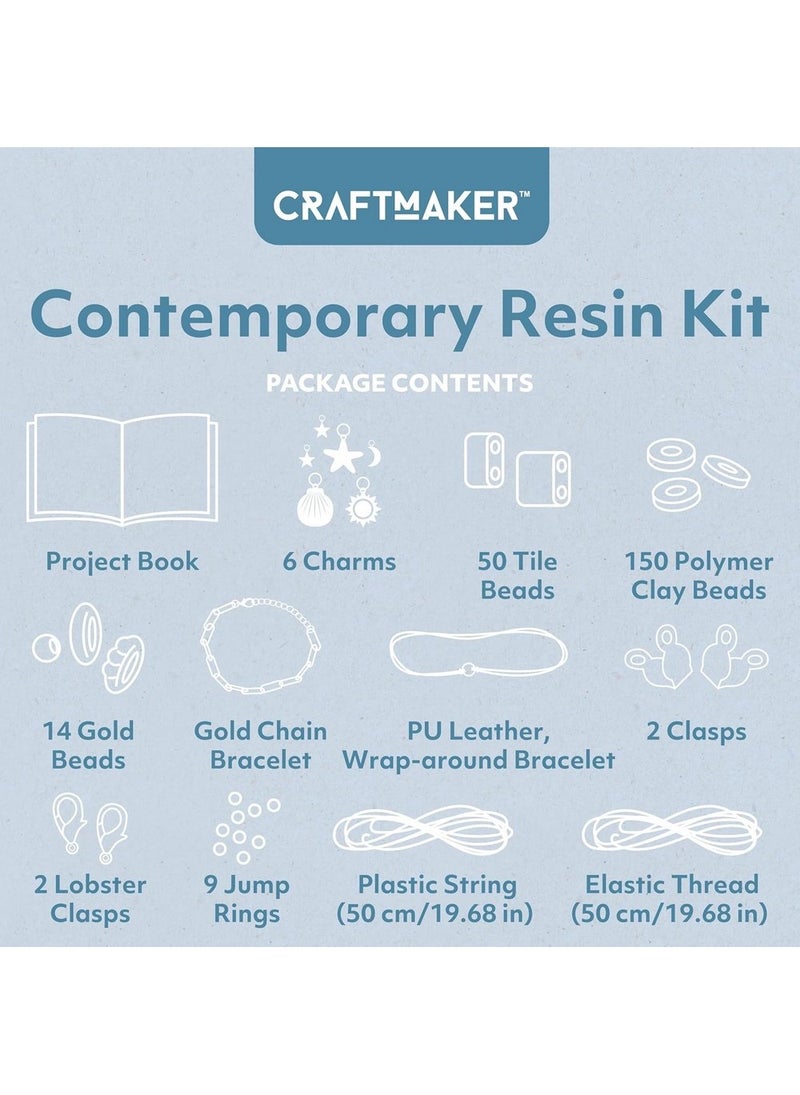 CRAFTMAKER™

Contemporary Resin Kit

PACKAGE CONTENTS

Project Book

6 Charms

50 Tile Beads

150 Polymer Clay Beads

14 Gold Beads

Gold Chain Bracelet

PU Leather, Wrap-around Bracelet

2 Clasps

2 Lobster Clasps

9 Jump Rings

Plastic String (50 cm/19.68 in)

Elastic Thread (50 cm/19.68 in)