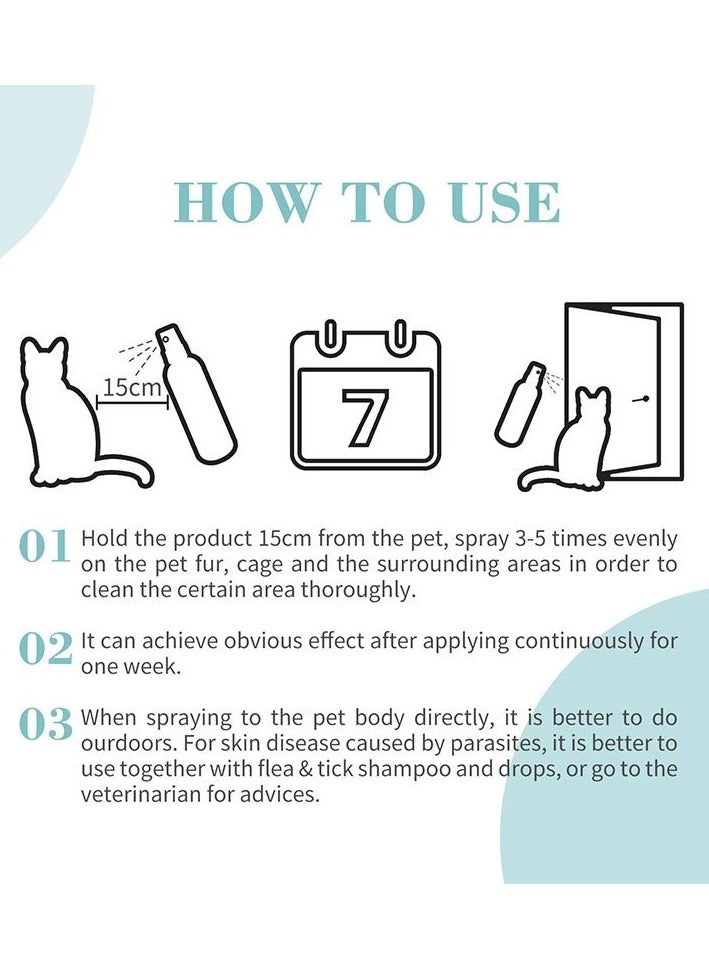 HOW TO USE

15cm

7

01 Hold the product 15cm from the pet, spray 3-5 times evenly on the pet fur, cage and the surrounding areas in order to clean the certain area thoroughly.

02 It can achieve obvious effect after applying continuously for one week.

03 When spraying to the pet body directly, it is better to do ourdoors. For skin disease caused by parasites, it is better to use together with flea & tick shampoo and drops, or go to the veterinarian for advices.