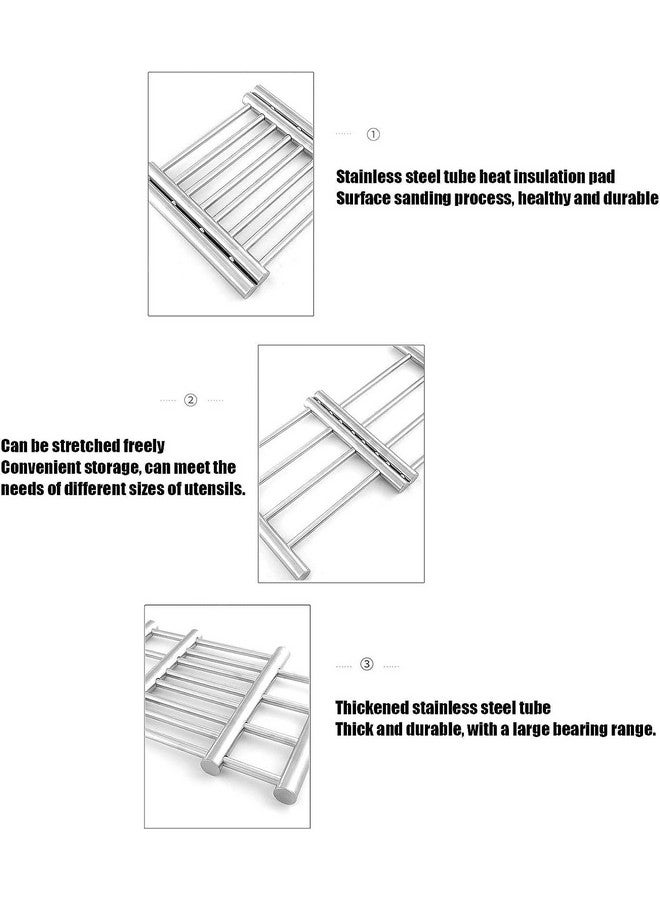 ①

Stainless steel tube heat insulation pad
Surface sanding process, healthy and durable

②

Can be stretched freely
Convenient storage, can meet the needs of different sizes of utensils.

③

Thickened stainless steel tube
Thick and durable, with a large bearing range.