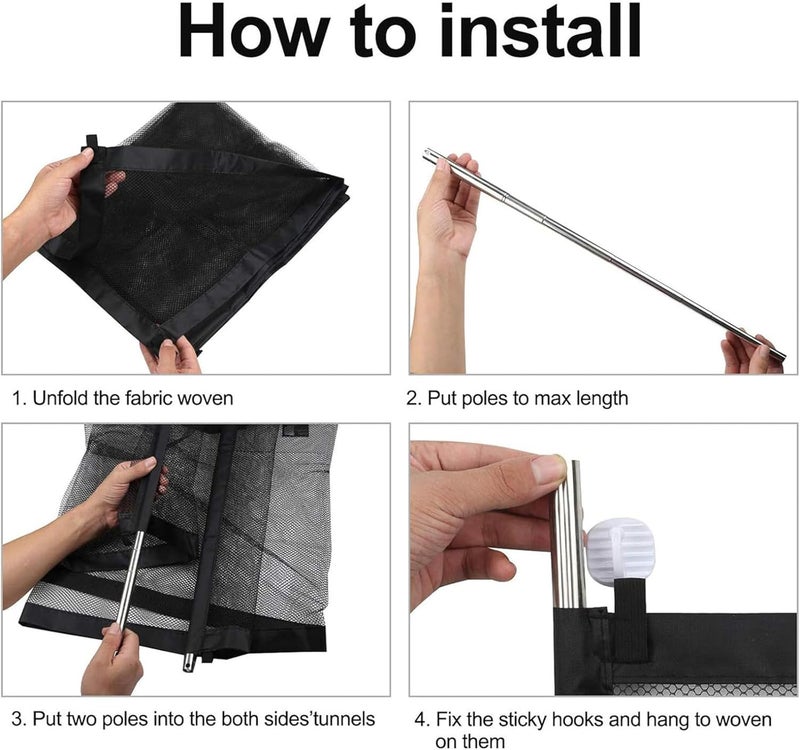 How to install

1. Unfold the fabric woven

2. Put poles to max length

3. Put two poles into the both sides'tunnels

4. Fix the sticky hooks and hang to woven on them