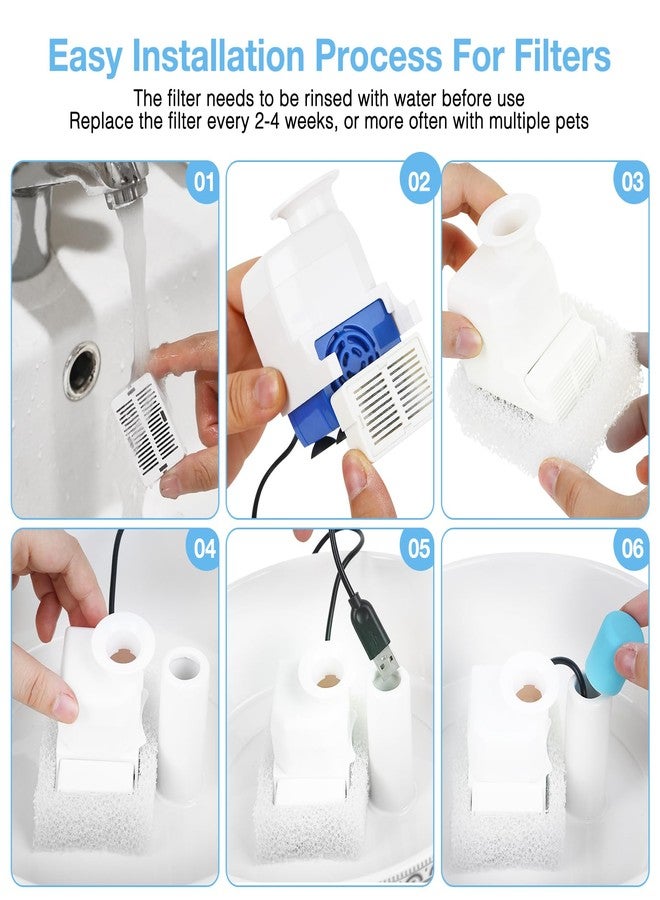 Easy Installation Process For Filters

The filter needs to be rinsed with water before use
Replace the filter every 2-4 weeks, or more often with multiple pets

01

02

03

04

05

06