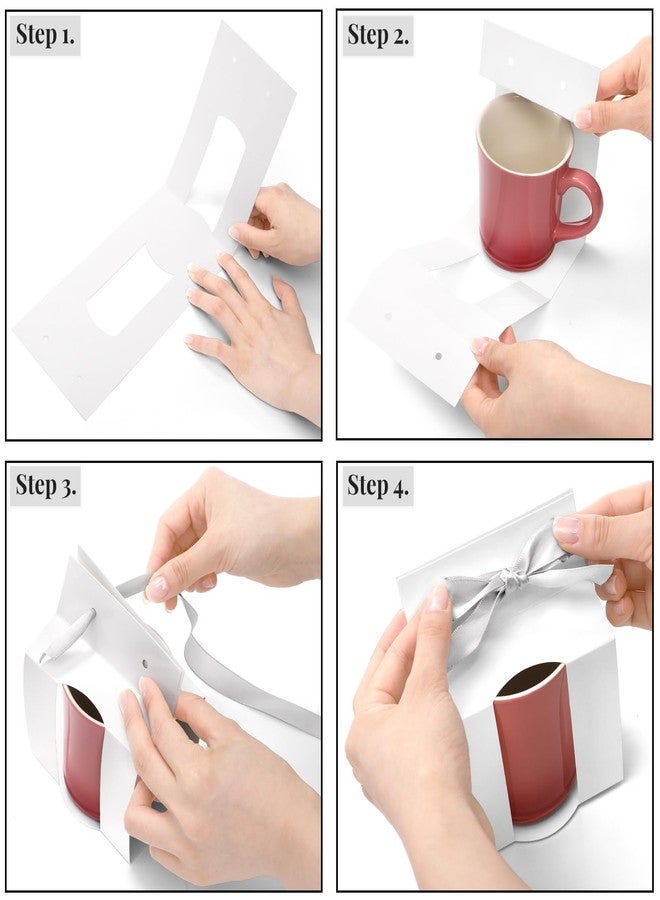 Step 1.

Step 2.

Step 3.

Step 4.