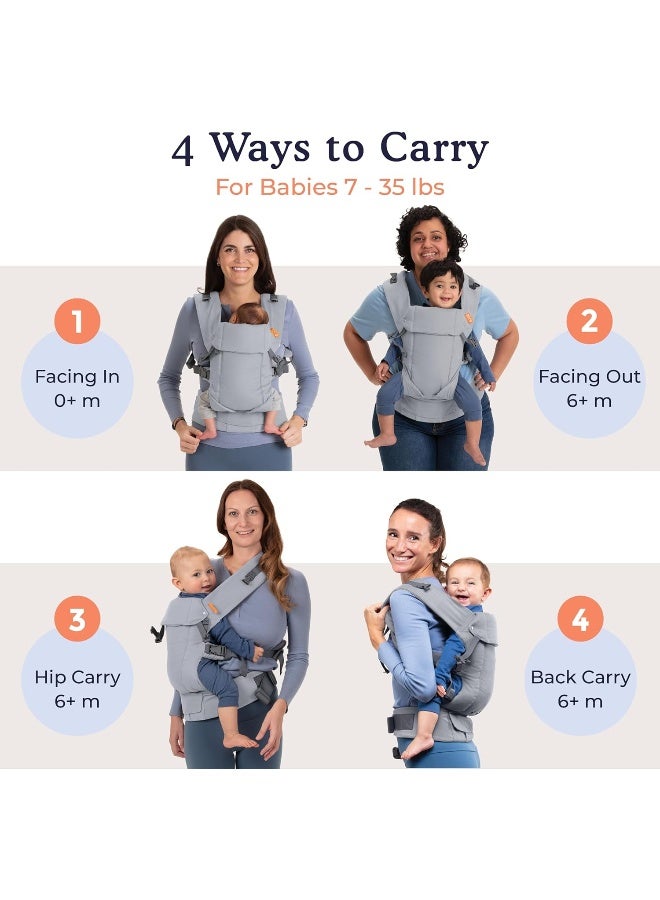 4 Ways to Carry
For Babies 7 - 35 lbs

1
Facing In
0+ m

2
Facing Out
6+ m

3
Hip Carry
6+ m

4
Back Carry
6+ m