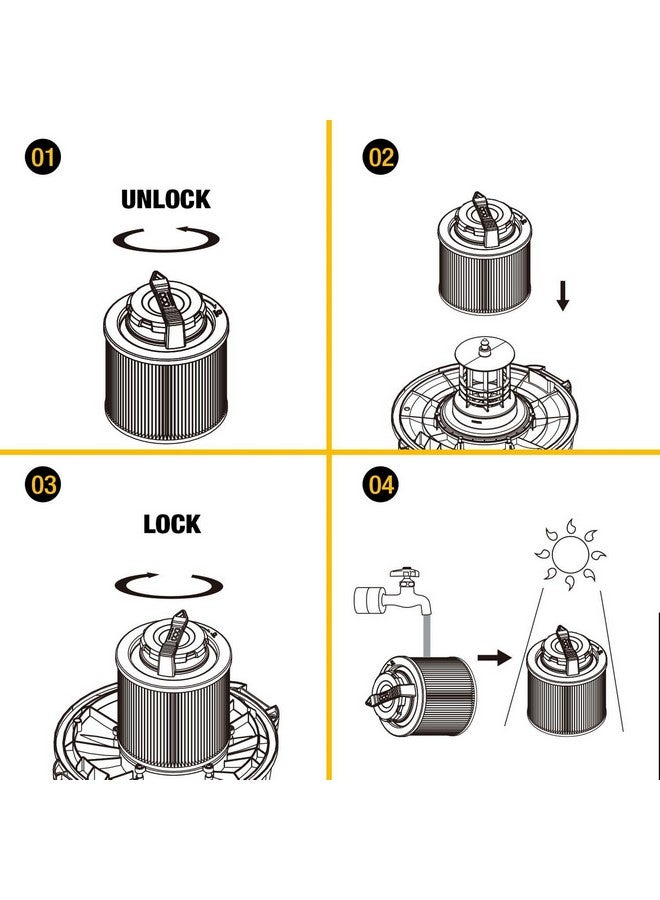 01

UNLOCK

02

03

LOCK

04