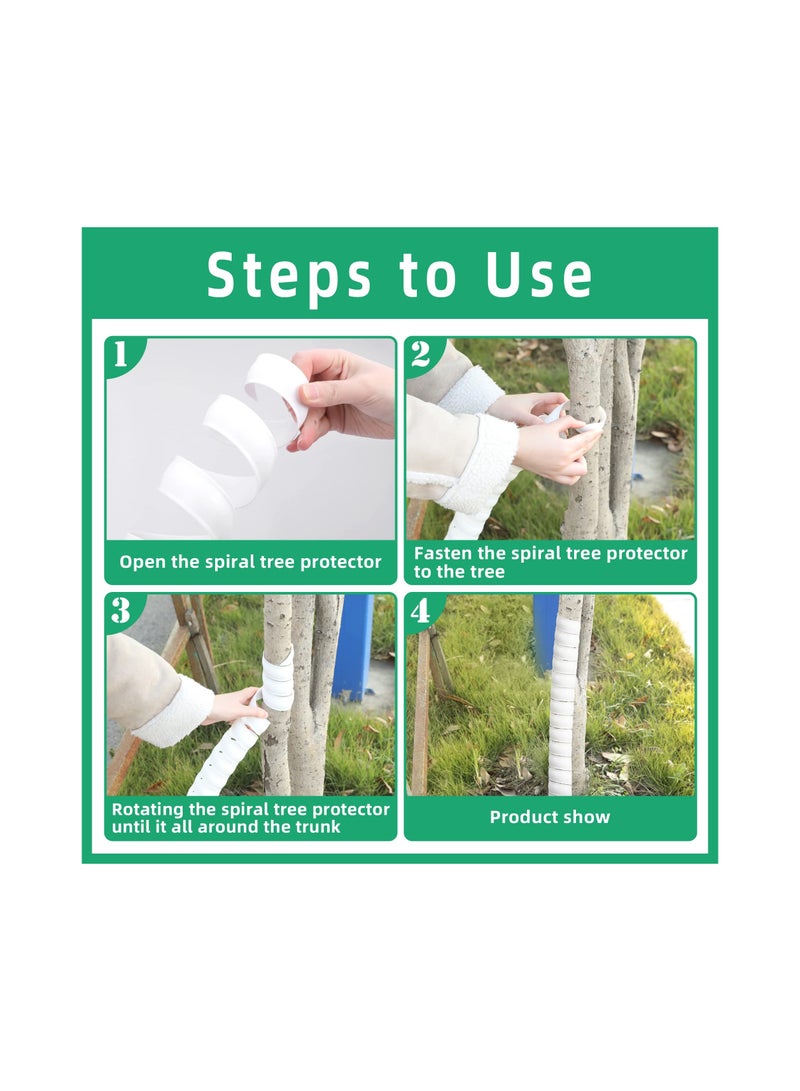 Steps to Use

1

Open the spiral tree protector

2

Fasten the spiral tree protector to the tree

3

Rotating the spiral tree protector until it all around the trunk

4

Product show