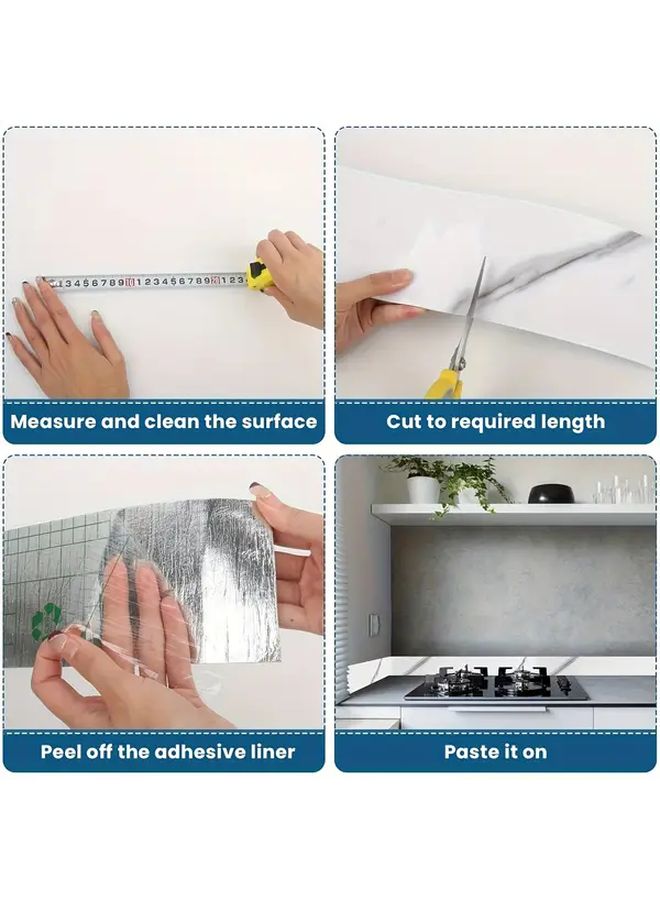 1 2 3 4 5 6 7 8 9 10 1 2 3 4 5 6 7 8 9 20 1 2 3

Measure and clean the surface

Cut to required length

Peel off the adhesive liner

Paste it on