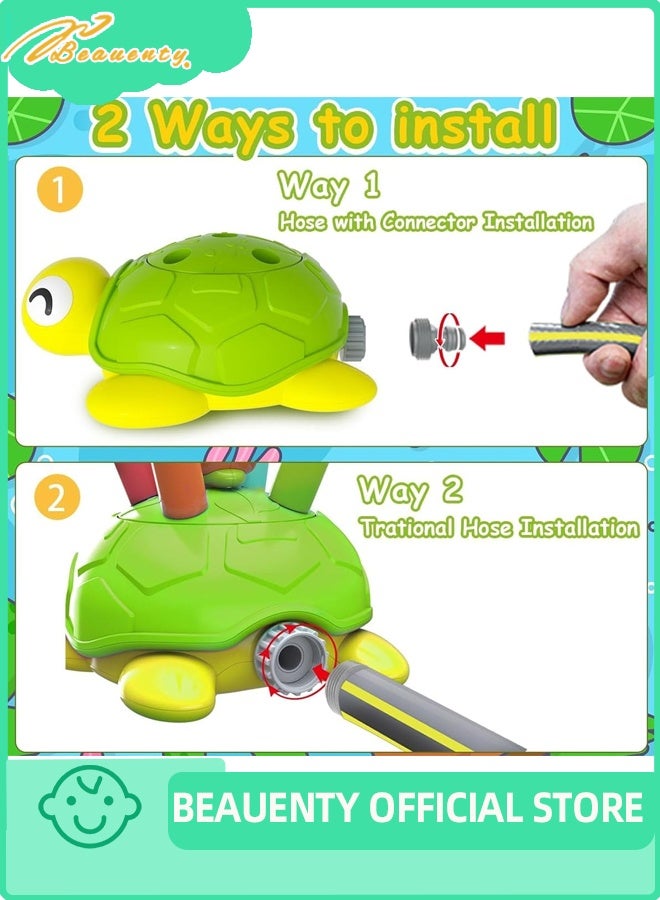 Beauenty

2 Ways to install

1

Way 1

Hose with Connector Installation

2

Way 2

Trational Hose Installation

BEAUENTY OFFICIAL STORE