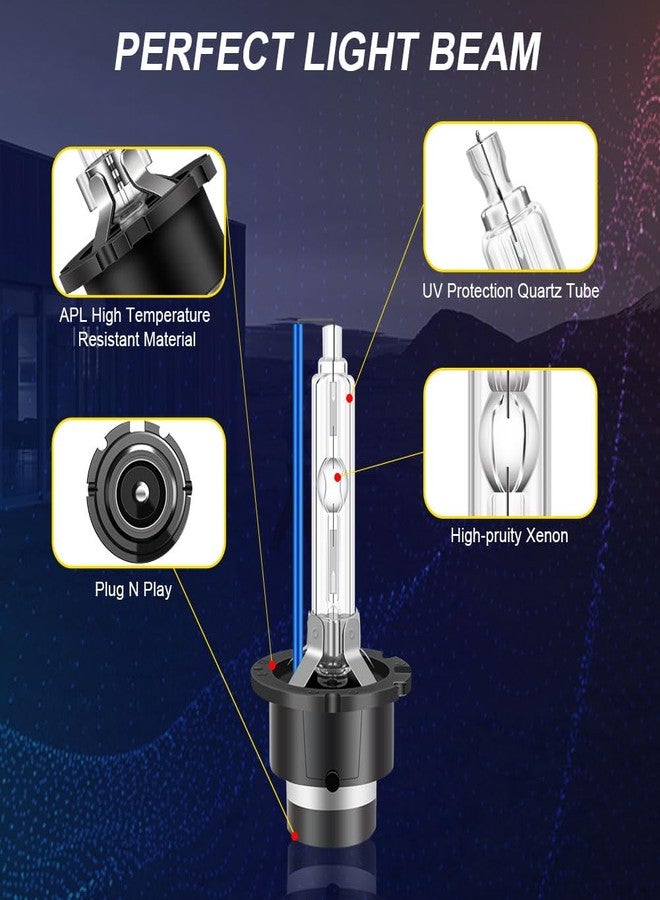 PERFECT LIGHT BEAM

APL High Temperature Resistant Material

UV Protection Quartz Tube

Plug N Play

High-pruity Xenon