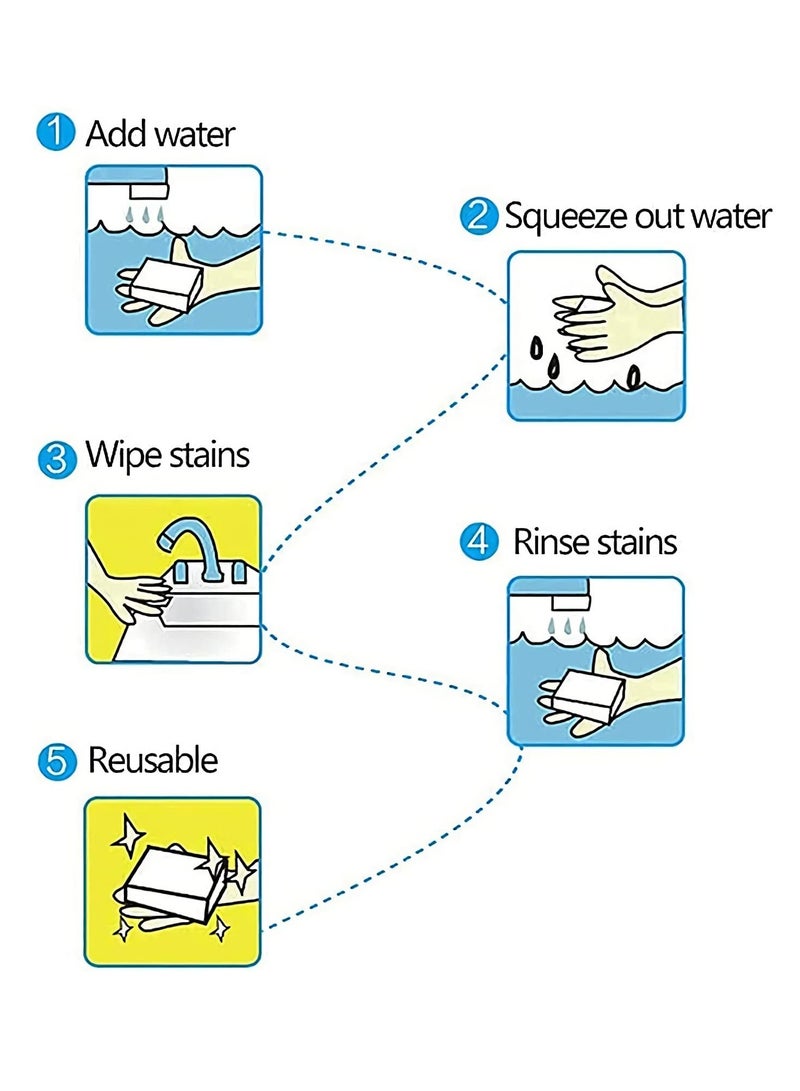 1 Add water

2 Squeeze out water

3 Wipe stains

4 Rinse stains

5 Reusable