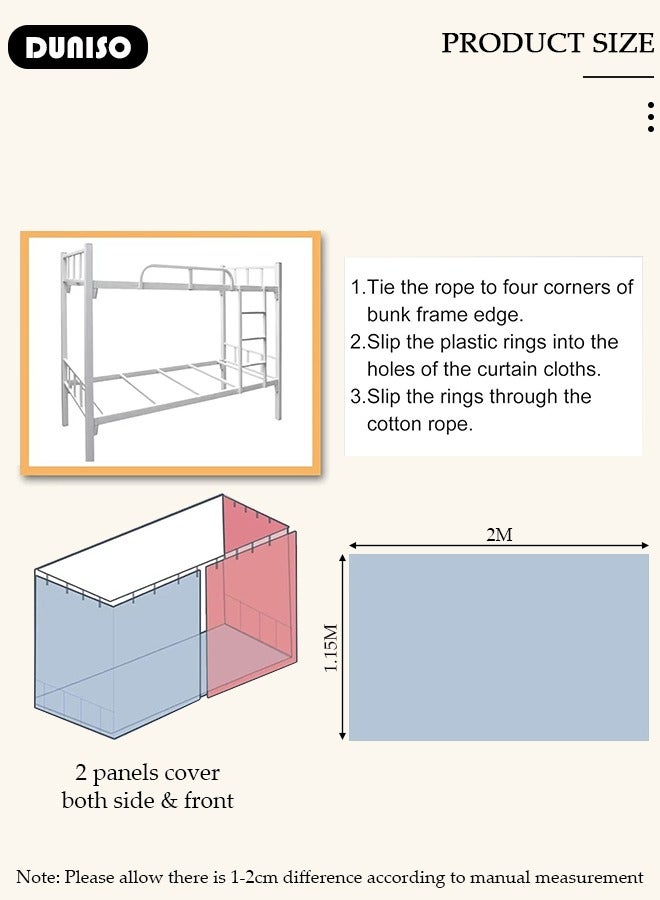 DUNISO

PRODUCT SIZE

1.Tie the rope to four corners of bunk frame edge.
2.Slip the plastic rings into the holes of the curtain cloths.
3.Slip the rings through the cotton rope.

2M

1.15M

2 panels cover both side & front

Note: Please allow there is 1-2cm difference according to manual measurement