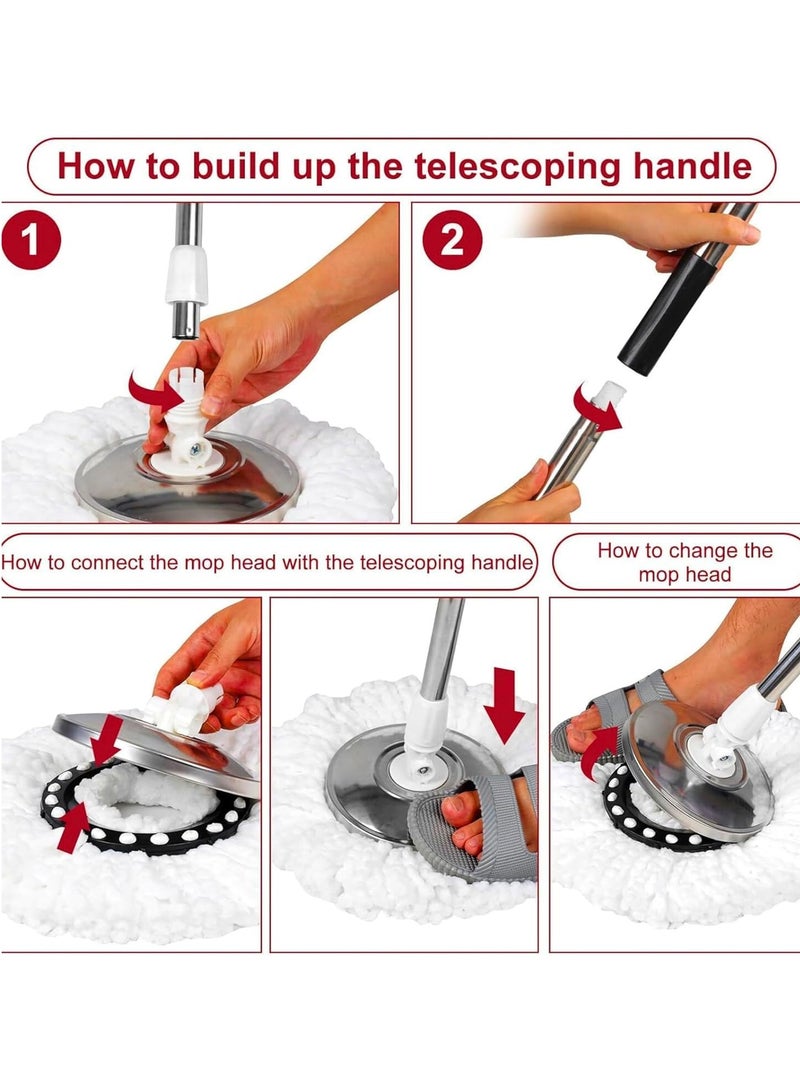 How to build up the telescoping handle

1

2

How to connect the mop head with the telescoping handle

How to change the mop head