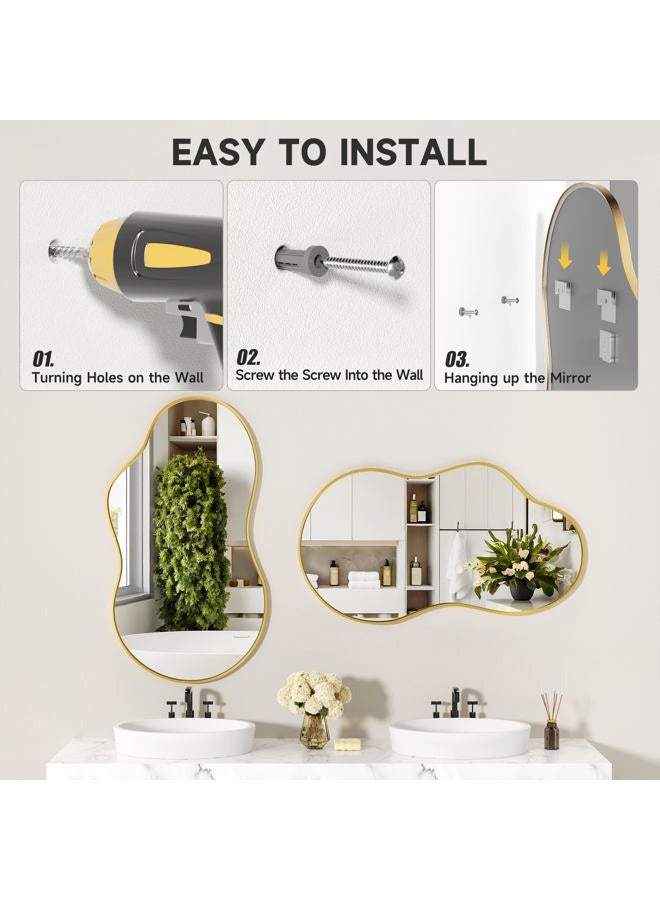 EASY TO INSTALL

01.
Turning Holes on the Wall

02.
Screw the Screw Into the Wall

03.
Hanging up the Mirror