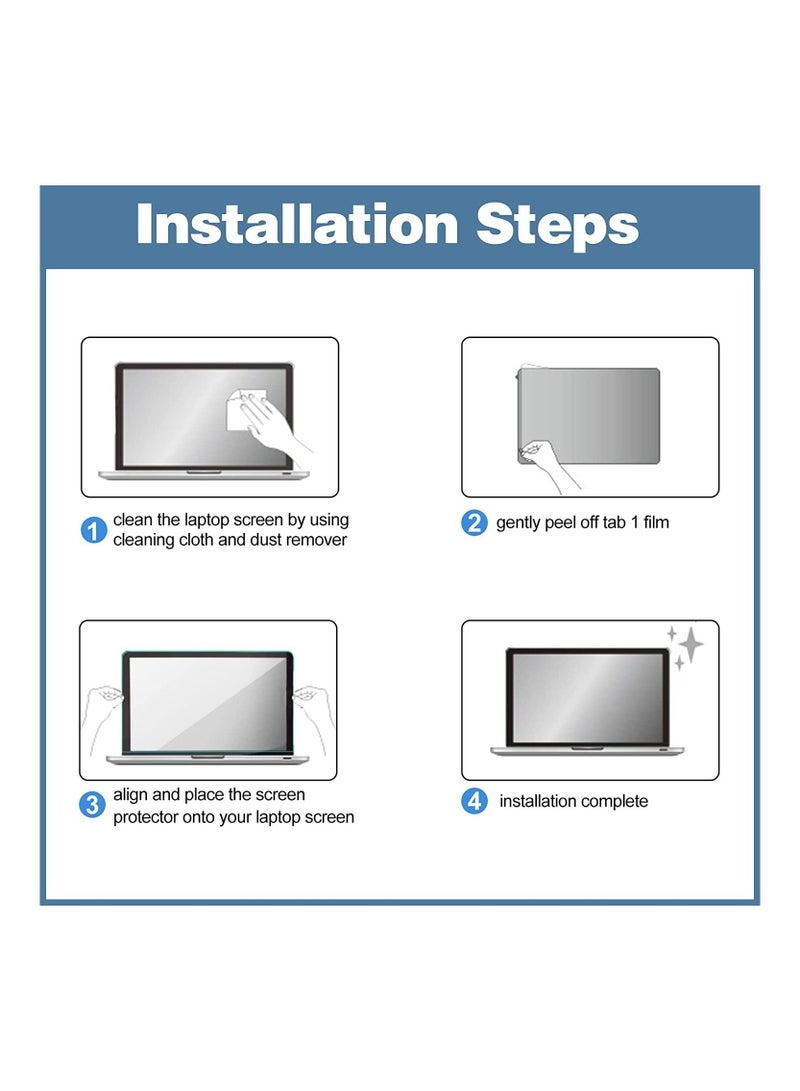 Installation Steps

1 clean the laptop screen by using cleaning cloth and dust remover

2 gently peel off tab 1 film

3 align and place the screen protector onto your laptop screen

4 installation complete