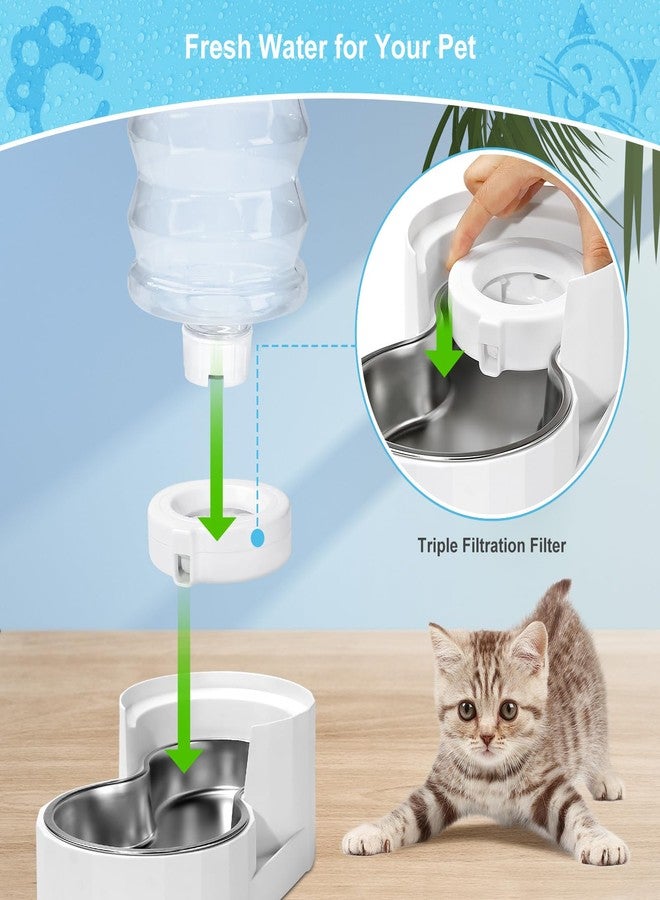 Fresh Water for Your Pet

Triple Filtration Filter