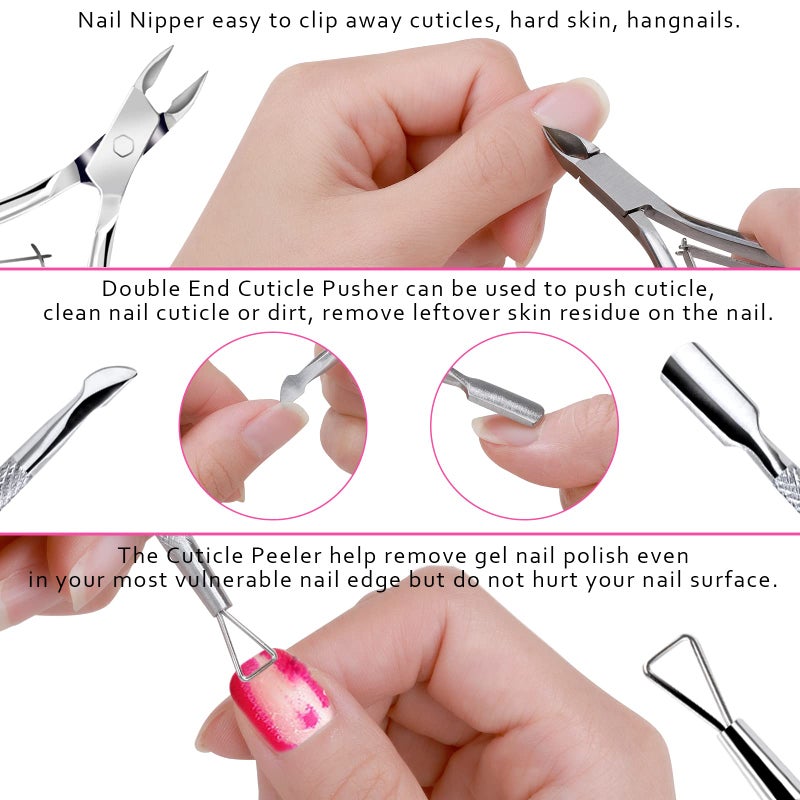 Nail Nipper easy to clip away cuticles, hard skin, hangnails.

Double End Cuticle Pusher can be used to push cuticle, clean nail cuticle or dirt, remove leftover skin residue on the nail.

The Cuticle Peeler help remove gel nail polish even in your most vulnerable nail edge but do not hurt your nail surface.