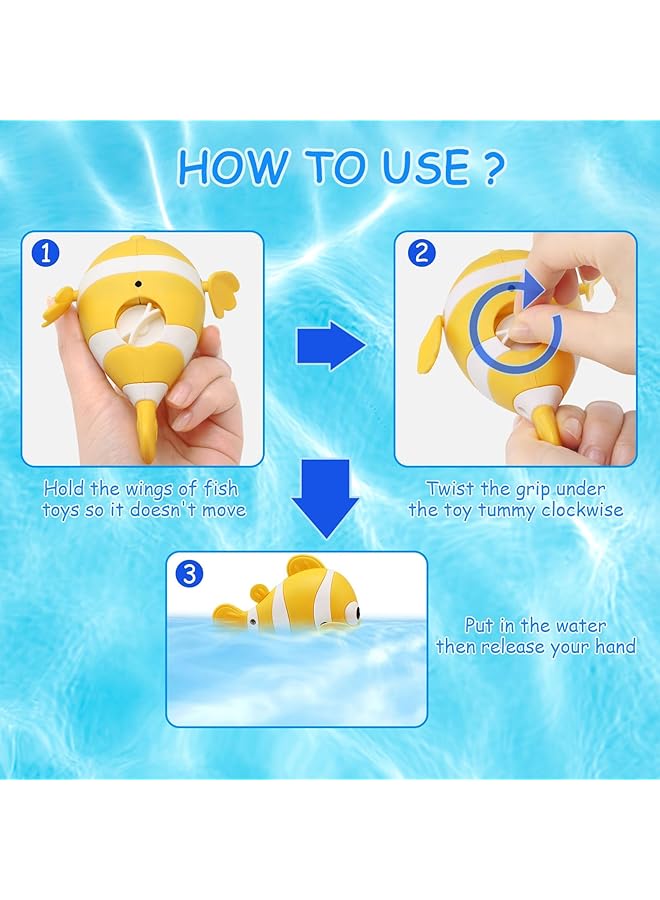 HOW TO USE ?

1

Hold the wings of fish toys so it doesn't move

2

Twist the grip under the toy tummy clockwise

3

Put in the water then release your hand